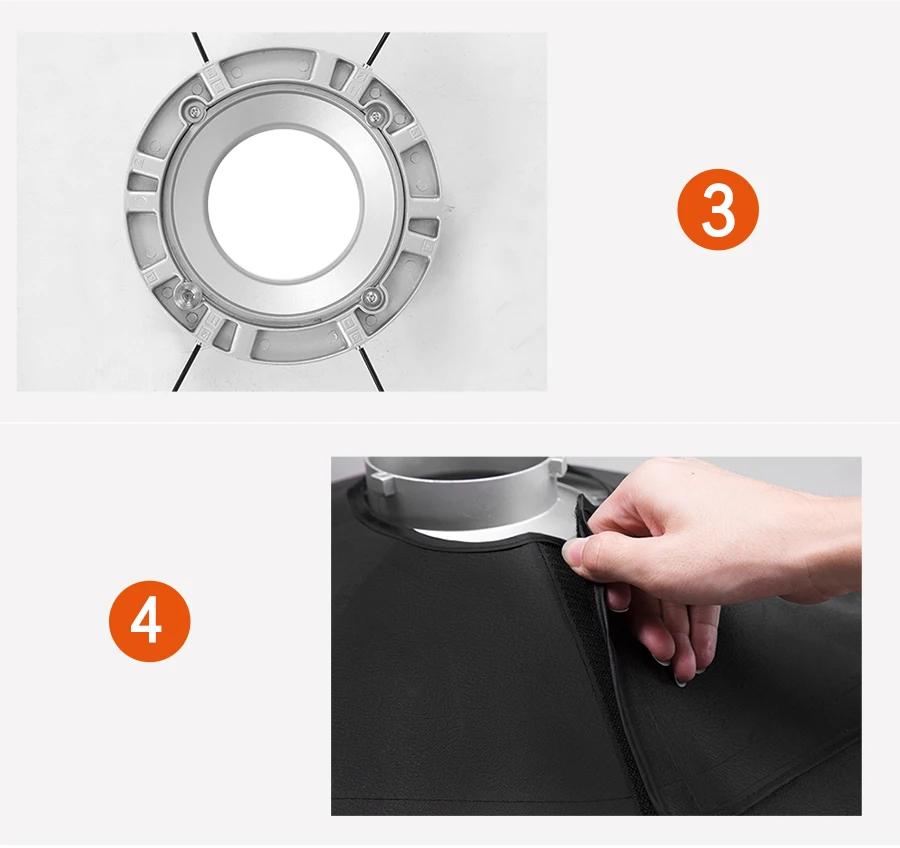 3

4