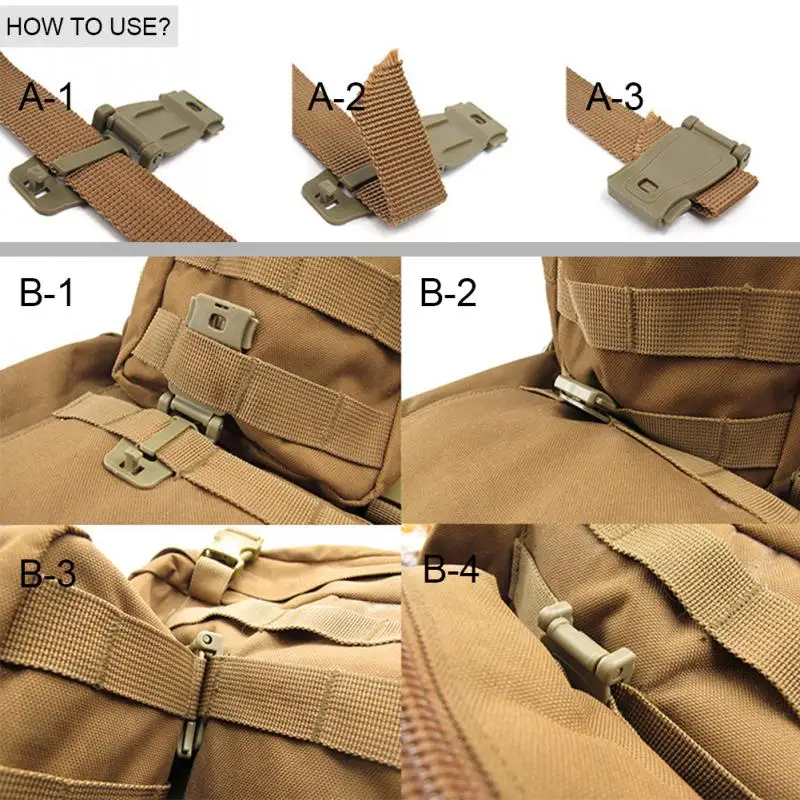 HOW TO USE?

A-1

A-2

A-3

B-1

B-2

B-3

B-4