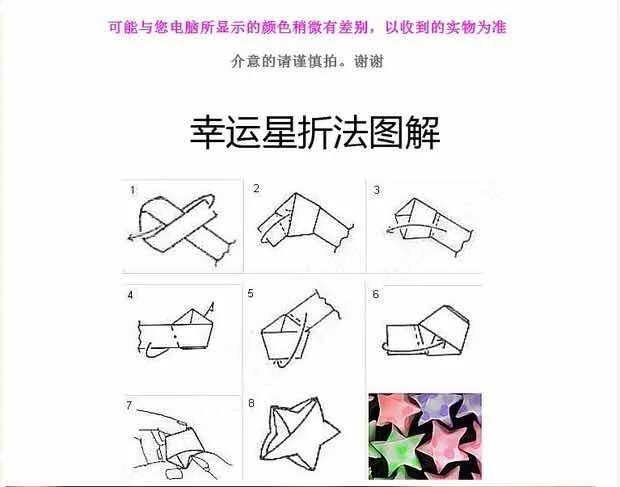 可能与您电脑所显示的颜色稍微有差别，以收到的实物为准

介意的请谨慎拍。谢谢

幸运星折法图解

1

2

3

4

5

6

7

8