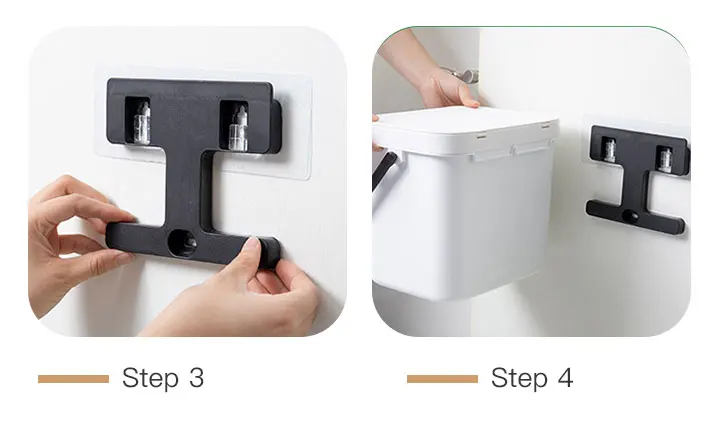 Step 3

Step 4