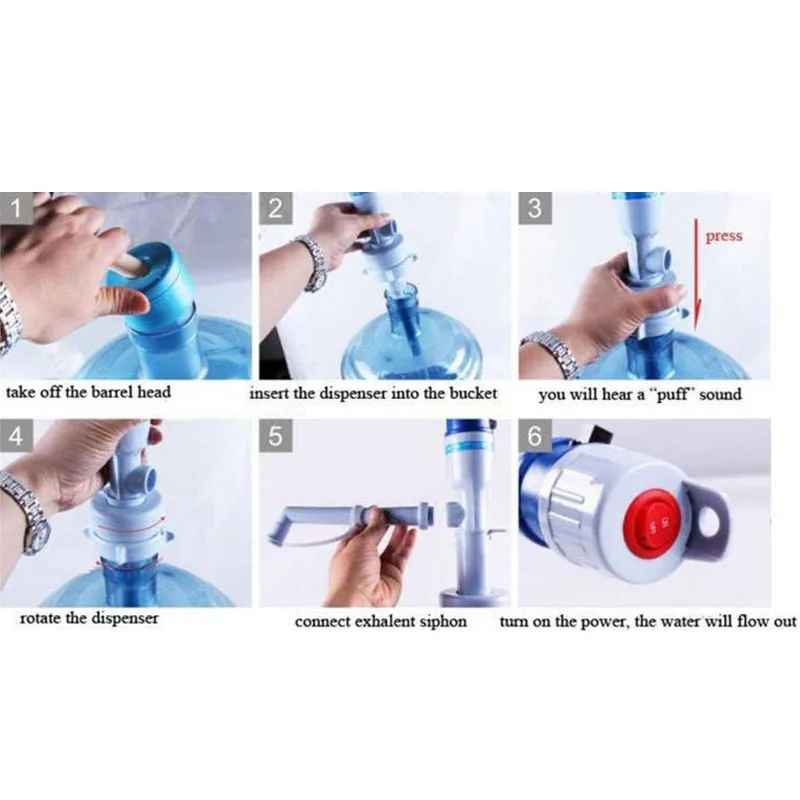 1

take off the barrel head

2

insert the dispenser into the bucket

3

press

you will hear a "puff" sound

4

rotate the dispenser

5

connect exhalent siphon

6

turn on the power, the water will flow out