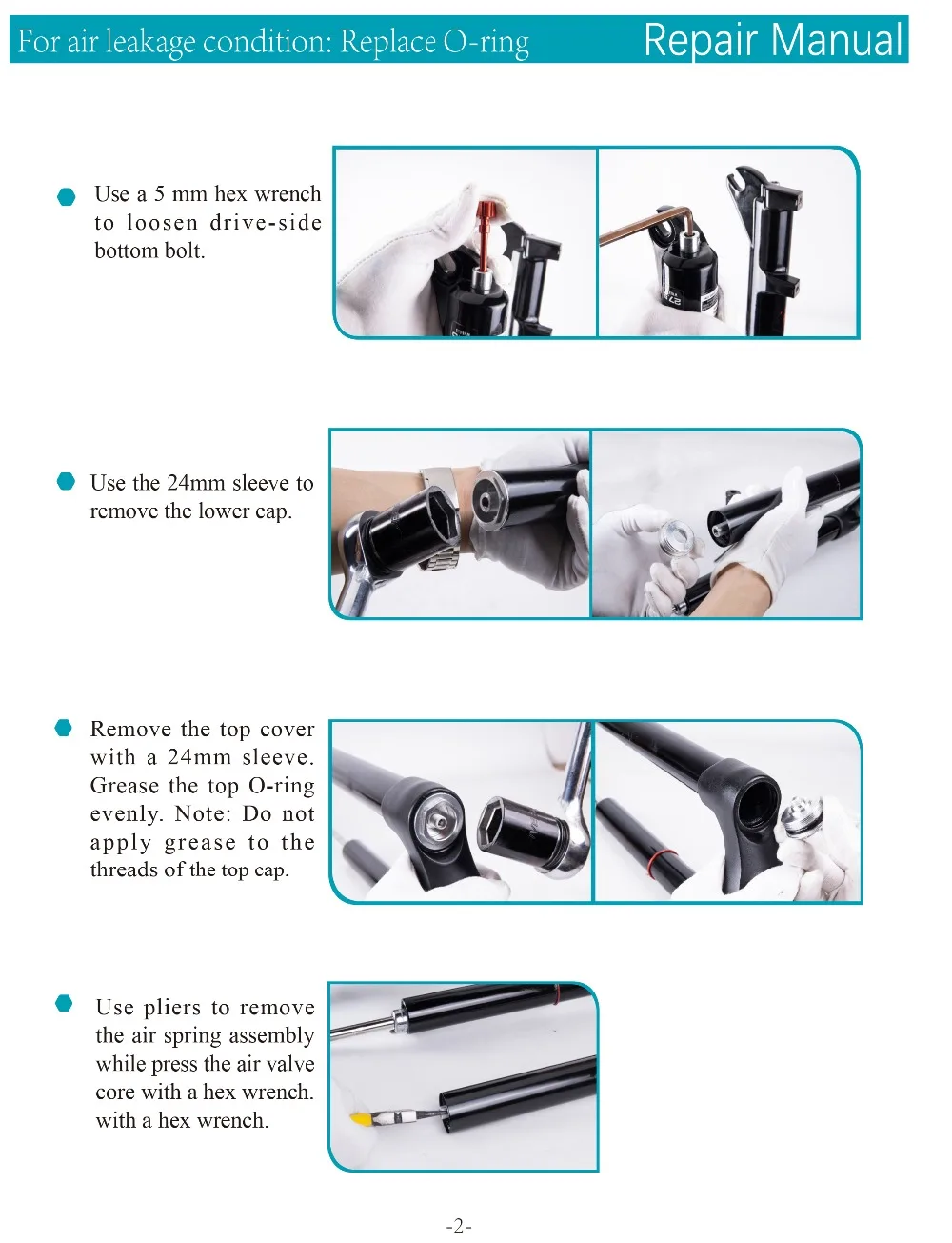 For air leakage condition: Replace O-ring

Repair Manual

Use a 5 mm hex wrench to loosen drive-side bottom bolt.

Use the 24mm sleeve to remove the lower cap.

Remove the top cover with a 24mm sleeve. Grease the top O-ring evenly. Note: Do not apply grease to the threads of the top cap.

Use pliers to remove the air spring assembly while press the air valve core with a hex wrench. with a hex wrench.

-2-