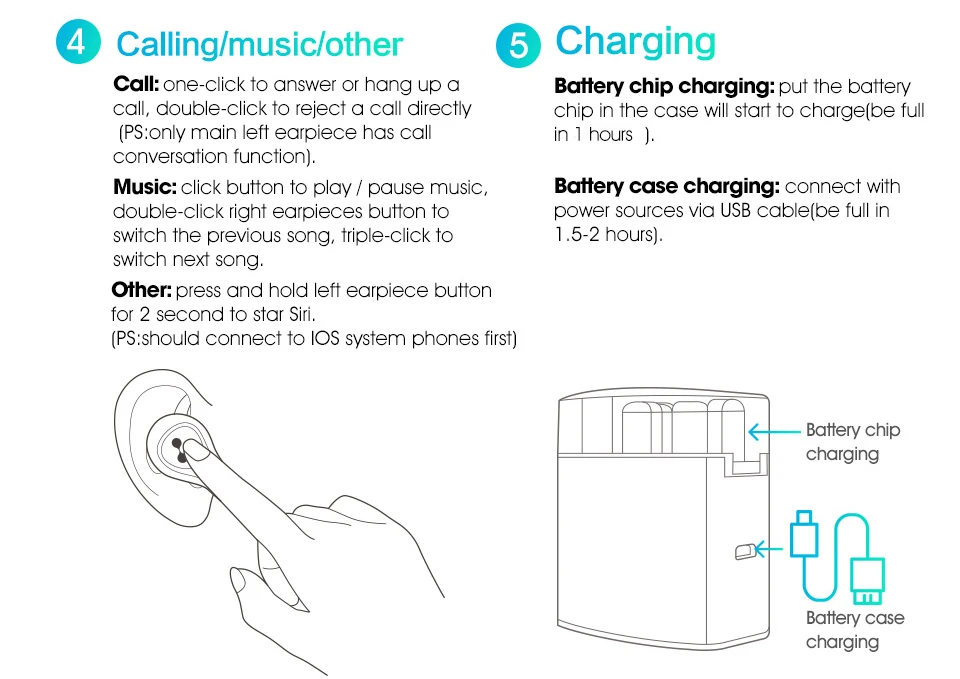 4 Calling/music/other

Call: one-click to answer or hang up a call, double-click to reject a call directly (PS:only main left earpiece has call conversation function).

Music: click button to play / pause music, double-click right earpieces button to switch the previous song, triple-click to switch next song.

Other: press and hold left earpiece button for 2 second to star Siri.
(PS:should connect to IOS system phones first)

5 Charging

Battery chip charging: put the battery chip in the case will start to charge(be full in 1 hours ).

Battery case charging: connect with power sources via USB cable(be full in 1.5-2 hours).

Battery chip charging

Battery case charging