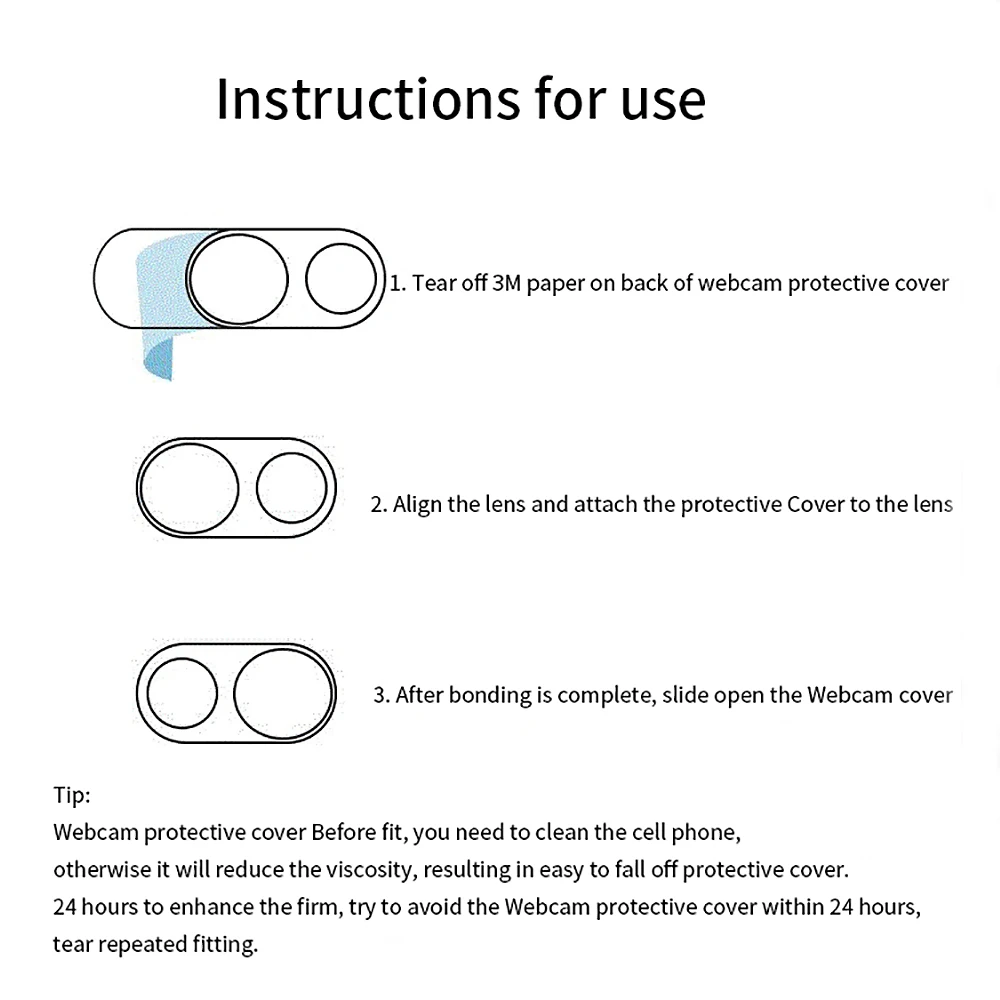 Instructions for use

1. Tear off 3M paper on back of webcam protective cover

2. Align the lens and attach the protective Cover to the lens

3. After bonding is complete, slide open the Webcam cover

Tip:
Webcam protective cover Before fit, you need to clean the cell phone,
otherwise it will reduce the viscosity, resulting in easy to fall off protective cover.
24 hours to enhance the firm, try to avoid the Webcam protective cover within 24 hours,
tear repeated fitting.