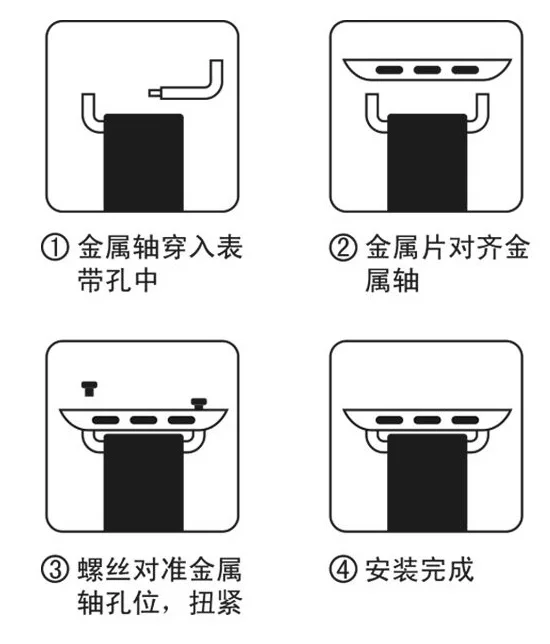 ① 金属轴穿入表带孔中

② 金属片对齐金属轴

③ 螺丝对准金属轴孔位，扭紧

④ 安装完成