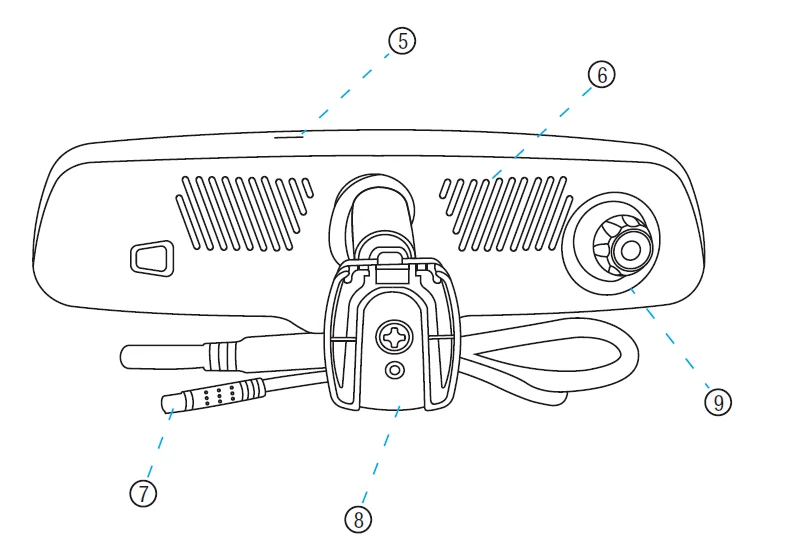 ⑤
⑥
⑨
⑦
⑧