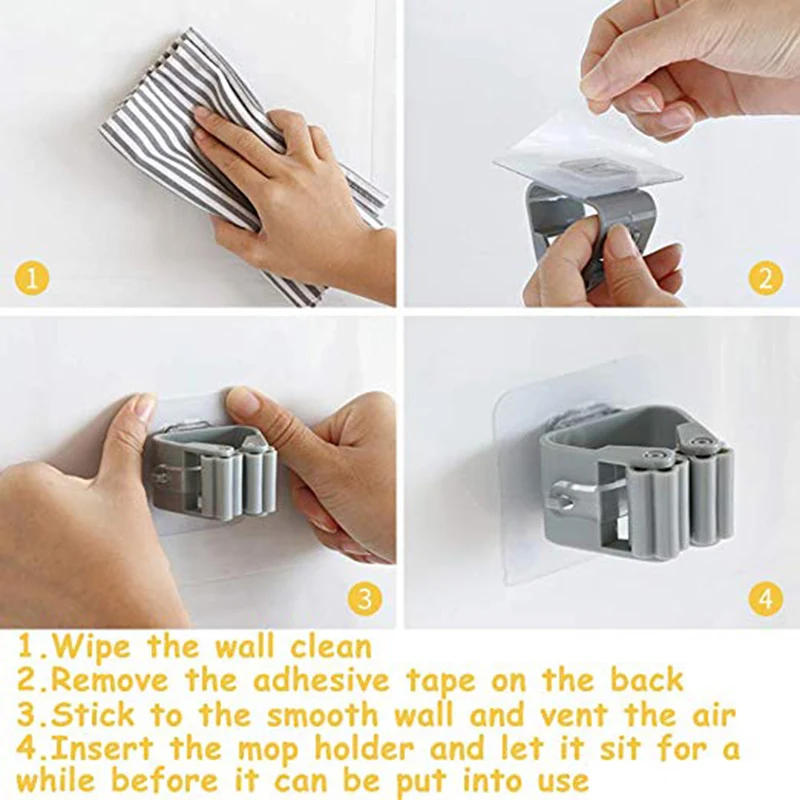 1

2

3

4

1.Wipe the wall clean
2.Remove the adhesive tape on the back
3.Stick to the smooth wall and vent the air
4.Insert the mop holder and let it sit for a while before it can be put into use