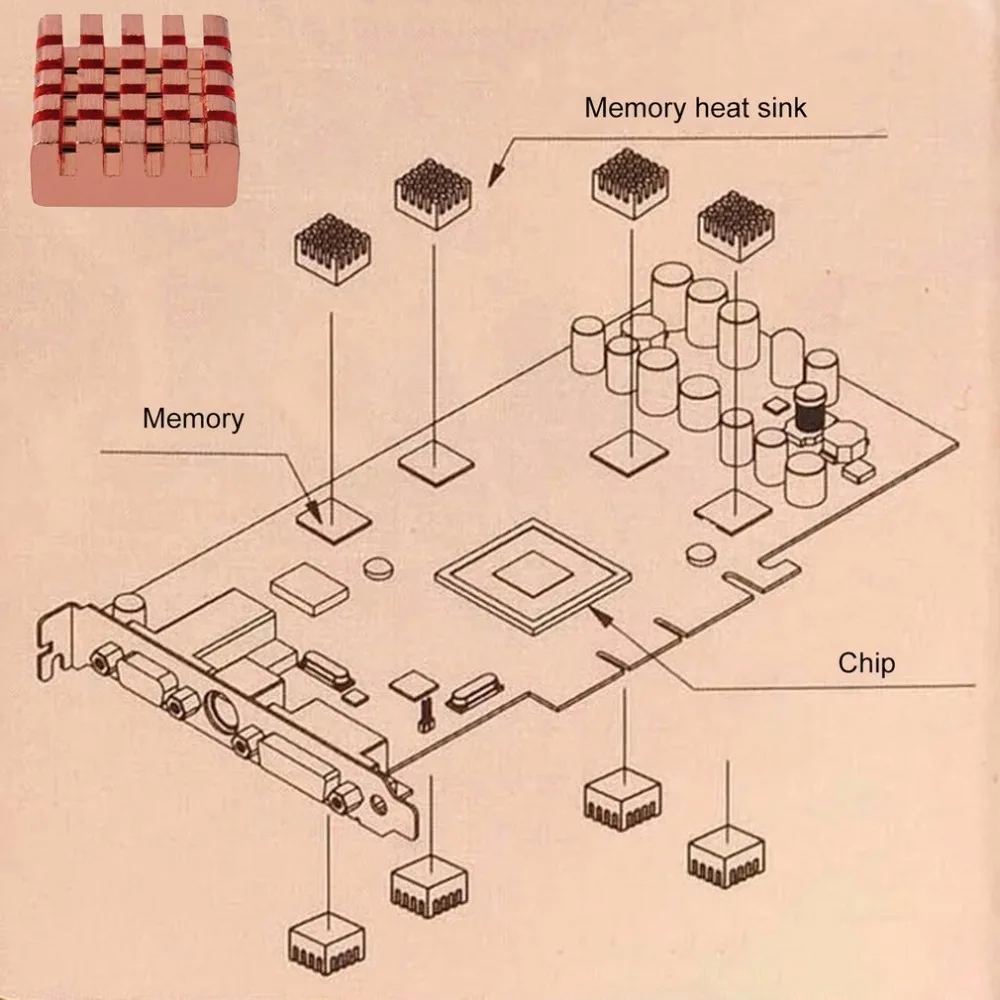 Memory heat sink

Memory

Chip