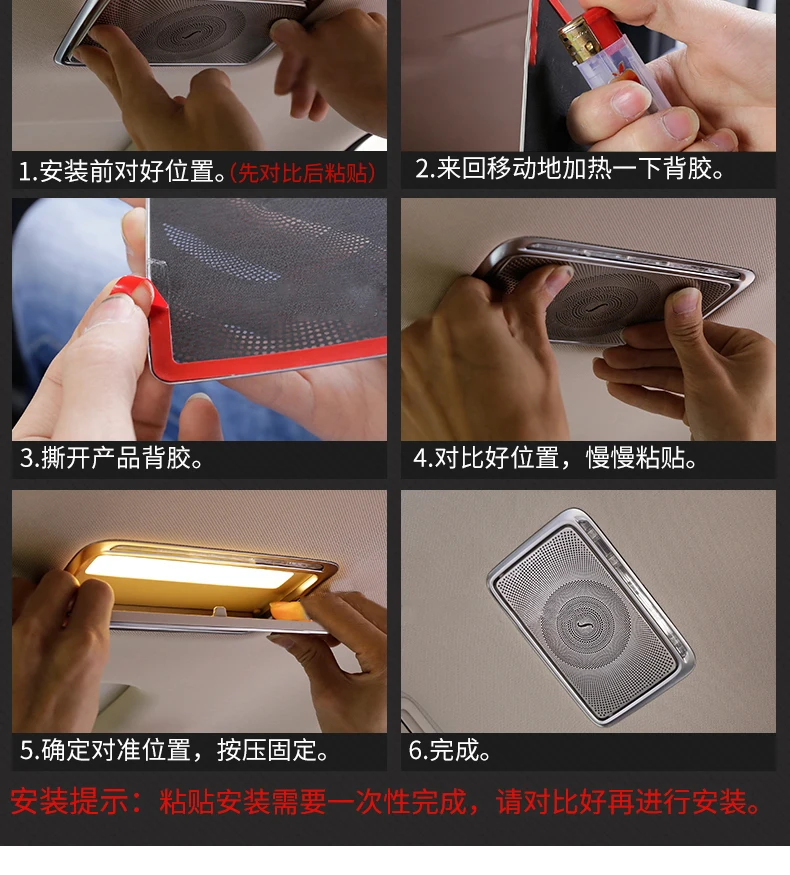 1.安装前对好位置。(先对比后粘贴)

2.来回移动地加热一下背胶。

3.撕开产品背胶。

4.对比好位置，慢慢粘贴。

5.确定对准位置，按压固定。

6.完成。

安装提示：粘贴安装需要一次性完成，请对比好再进行安装。