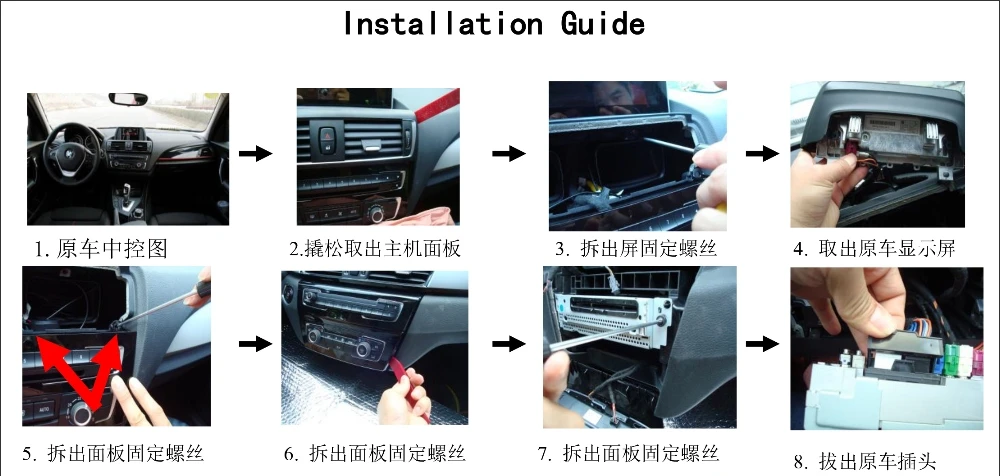 Installation Guide

1. 原车中控图

2.撬松取出主机面板

3. 拆出屏固定螺丝

4. 取出原车显示屏

5. 拆出面板固定螺丝

6. 拆出面板固定螺丝

7. 拆出面板固定螺丝

8. 拔出原车插头