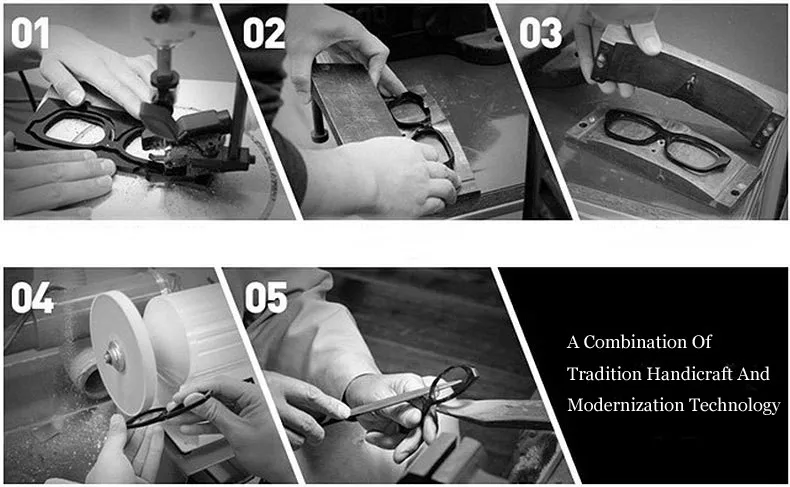 01
02
03
04
05
A Combination Of Tradition Handicraft And Modernization Technology