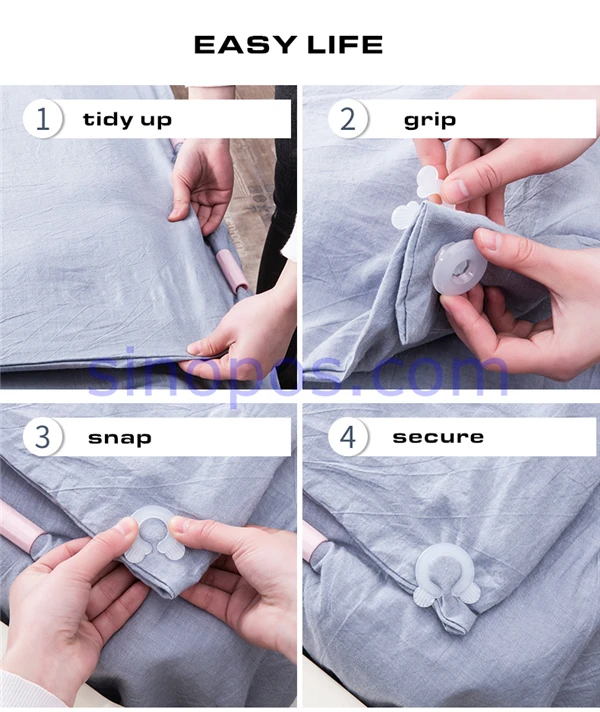 EASY LIFE

1 tidy up

2 grip

3 snap

4 secure

sinopos.com