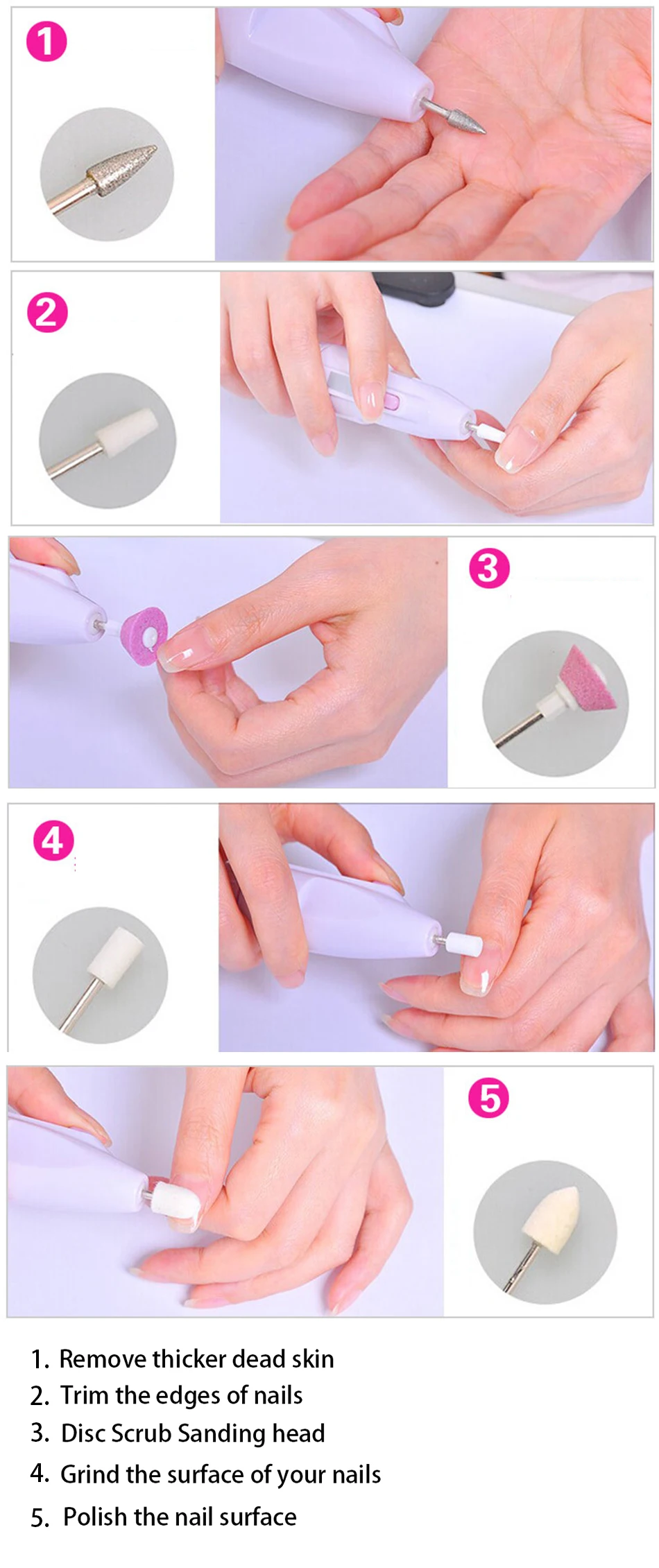 1

2

3

4

5

1. Remove thicker dead skin
2. Trim the edges of nails
3. Disc Scrub Sanding head
4. Grind the surface of your nails
5. Polish the nail surface