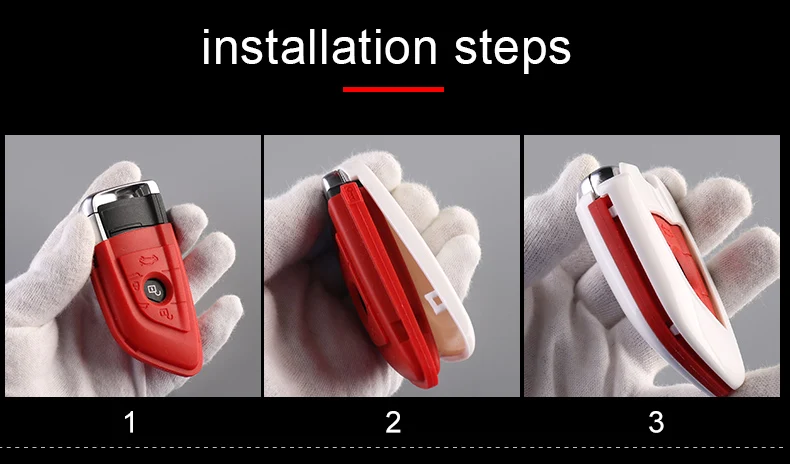 installation steps

1

2

3