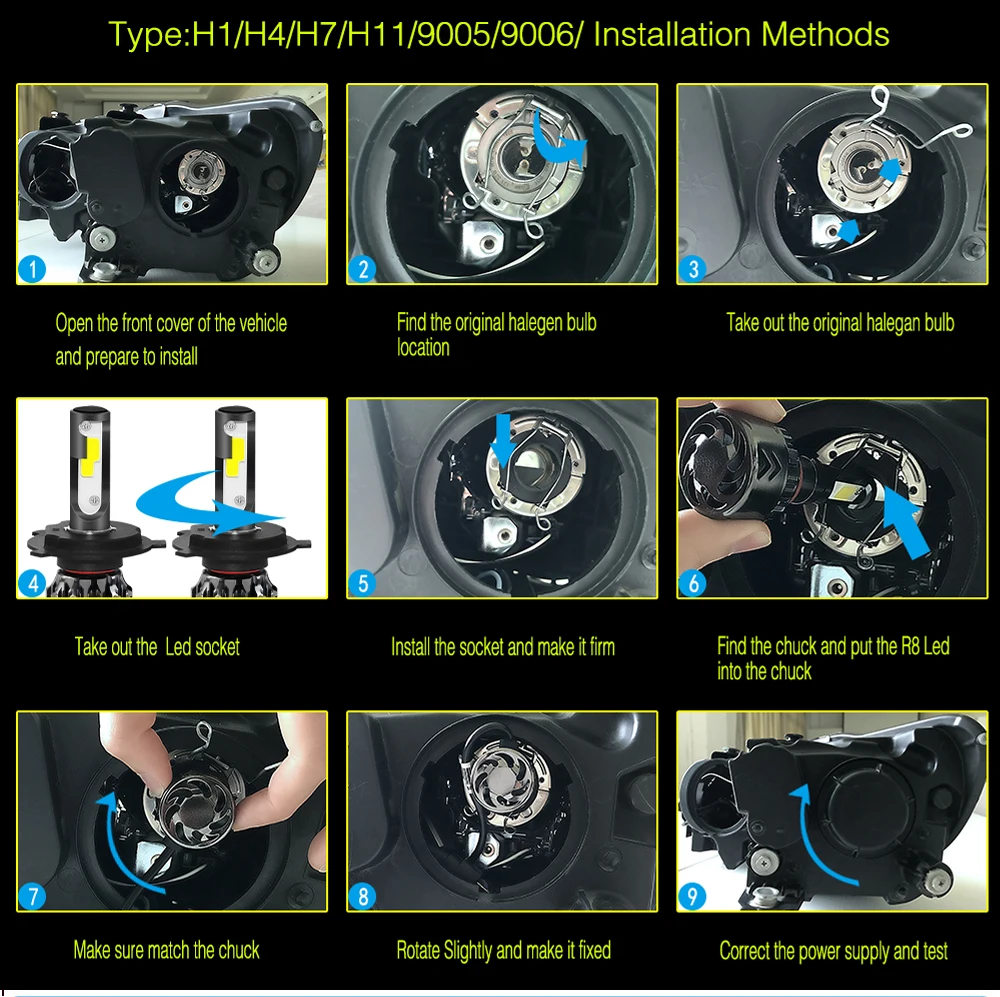 Type:H1/H4/H7/H11/9005/9006/ Installation Methods

1

Open the front cover of the vehicle and prepare to install

2

Find the original halegen bulb location

3

Take out the original halegan bulb

4

Take out the  Led socket

5

Install the socket and make it firm

6

Find the chuck and put the R8 Led into the chuck

7

Make sure match the chuck

8

Rotate Slightly and make it fixed

9

Correct the power supply and test