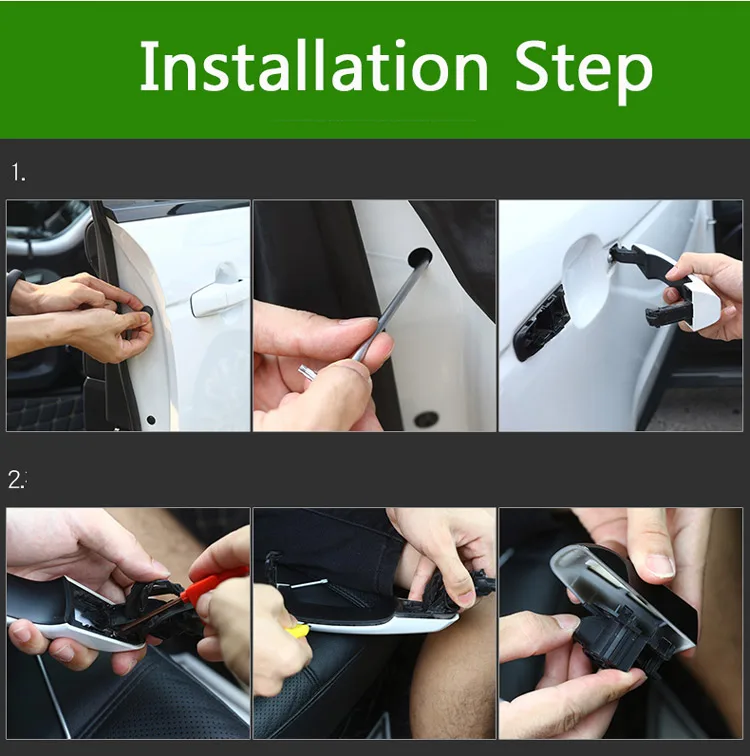 Installation Step

1.

2.