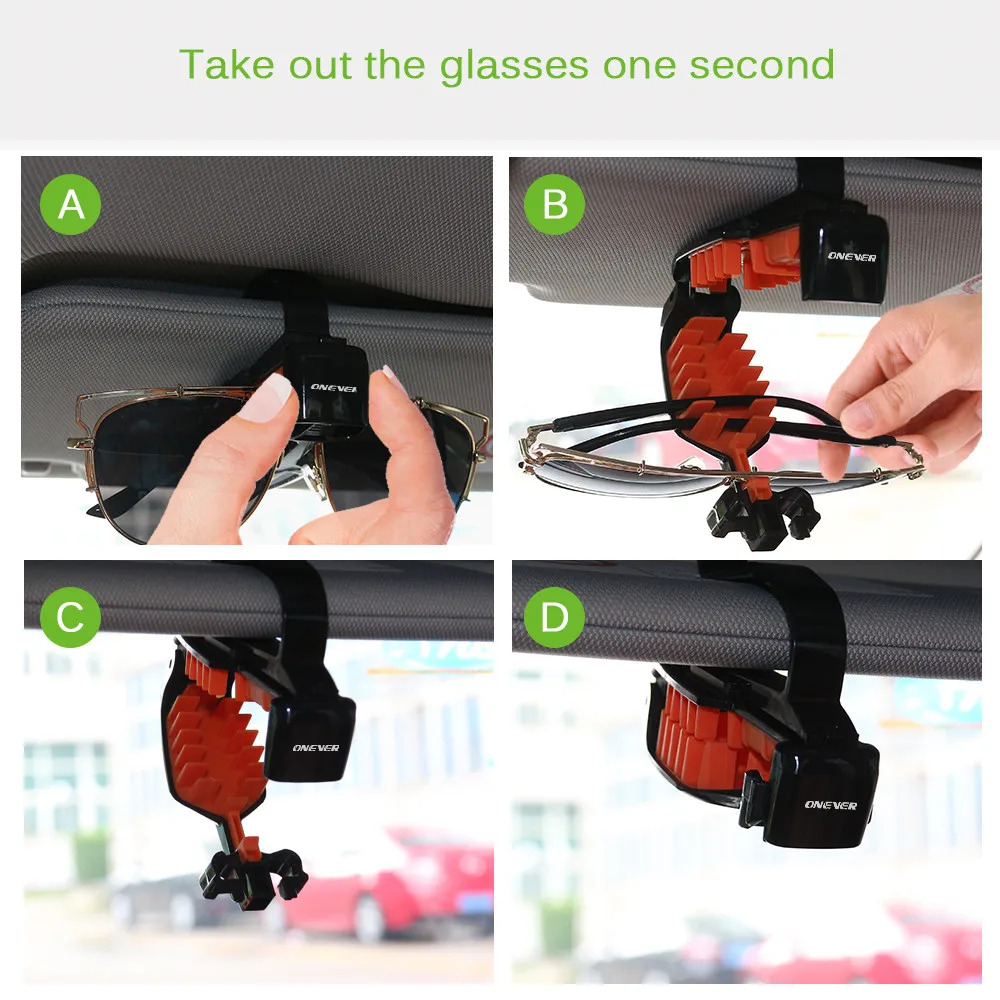 Take out the glasses one second

A

ONEVER

B

ONEVER

C

ONEVER

D

ONEVER