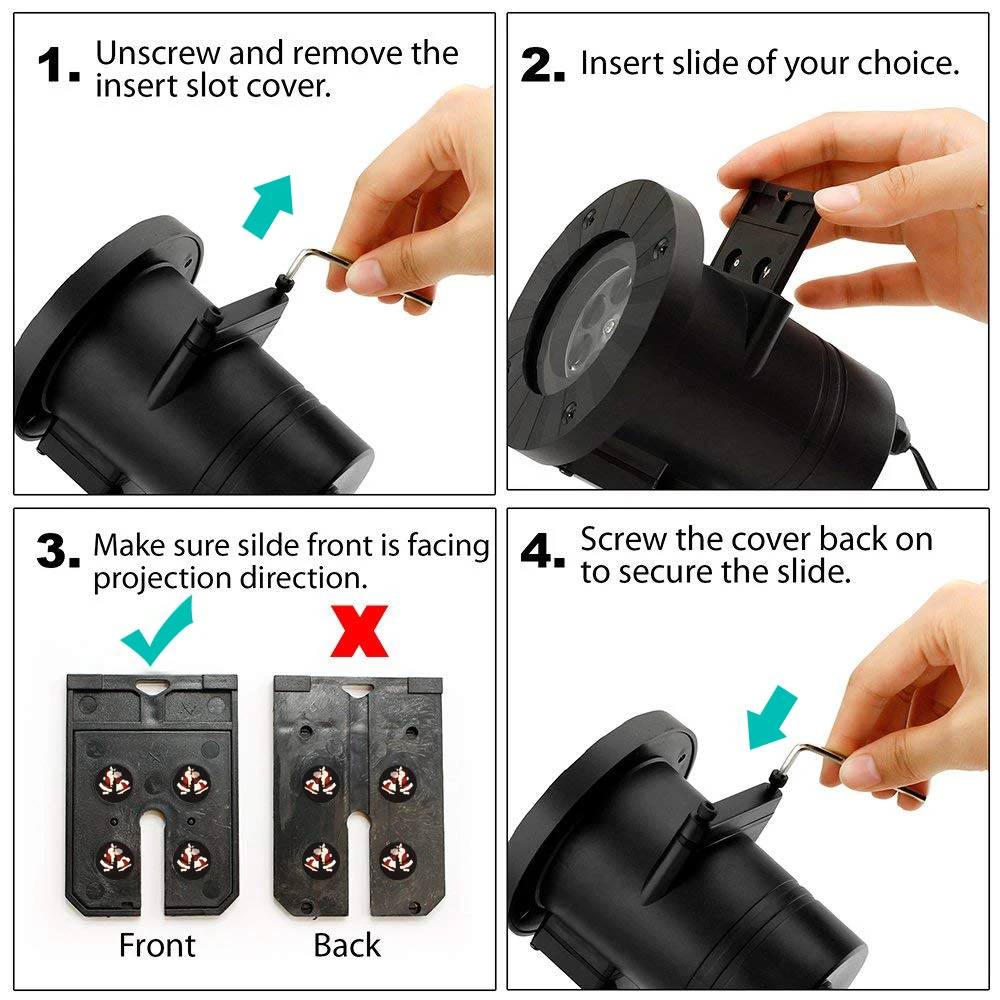 1. Unscrew and remove the insert slot cover.

2. Insert slide of your choice.

3. Make sure silde front is facing projection direction.

Front

Back

4. Screw the cover back on to secure the slide.