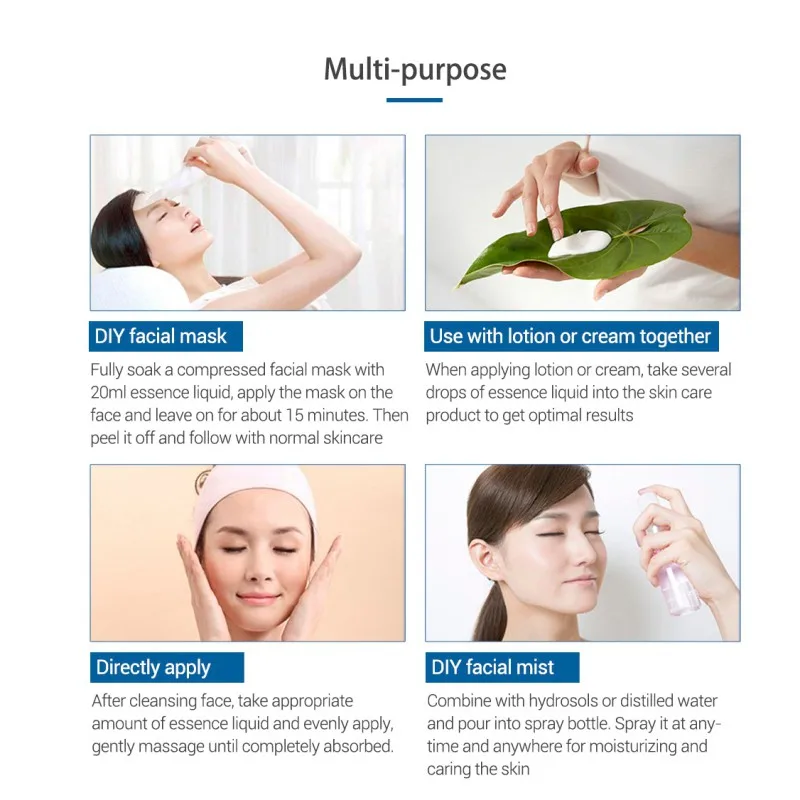 Multi-purpose

DIY facial mask

Fully soak a compressed facial mask with 20ml essence liquid, apply the mask on the face and leave on for about 15 minutes. Then peel it off and follow with normal skincare

Use with lotion or cream together

When applying lotion or cream, take several drops of essence liquid into the skin care product to get optimal results

Directly apply

After cleansing face, take appropriate amount of essence liquid and evenly apply, gently massage until completely absorbed.

DIY facial mist

Combine with hydrosols or distilled water and pour into spray bottle. Spray it at anytime and anywhere for moisturizing and caring the skin