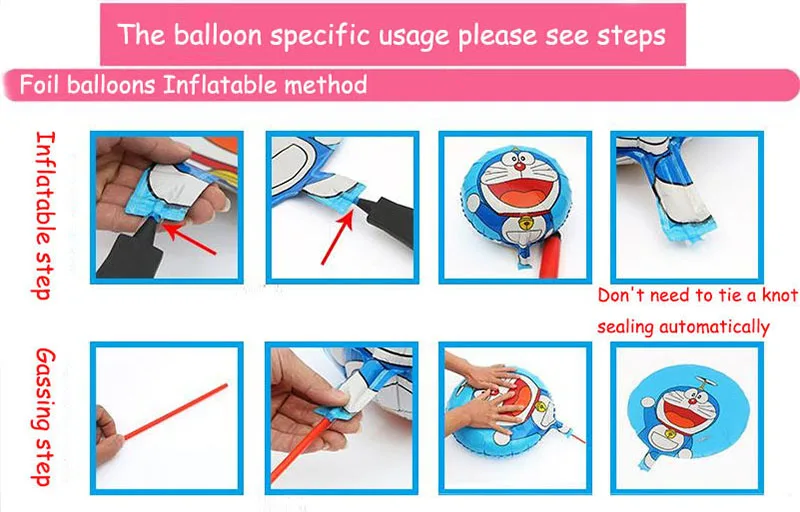 The balloon specific usage please see steps

Foil balloons Inflatable method

Inflatable step

Don't need to tie a knot sealing automatically

Gassing step