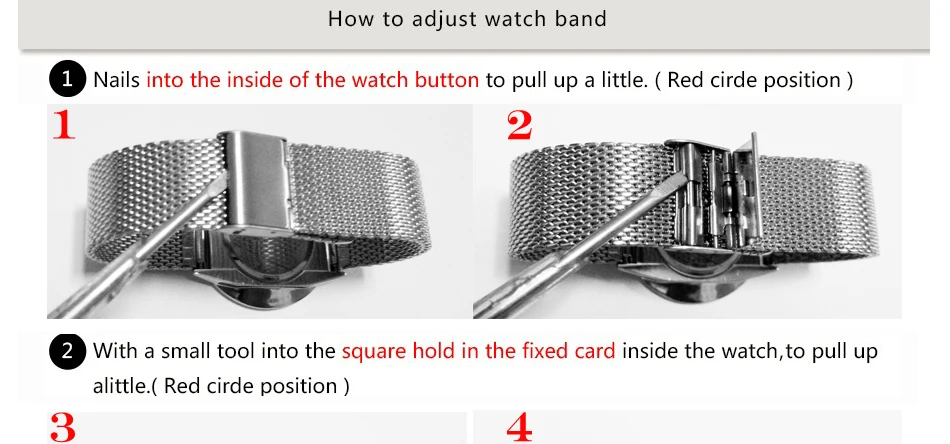 How to adjust watch band

1 Nails into the inside of the watch button to pull up a little. ( Red cirde position )

1

2

2 With a small tool into the square hold in the fixed card inside the watch,to pull up alittle.( Red cirde position )

3

4