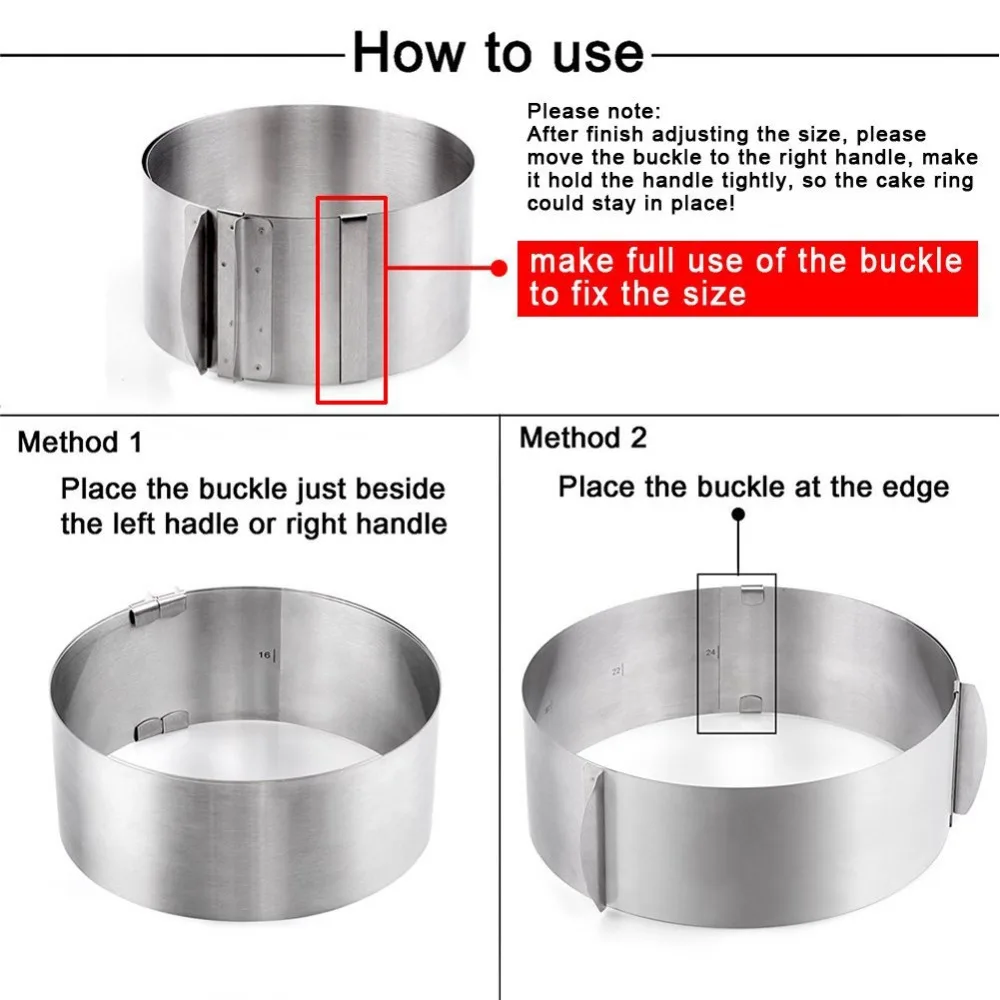 How to use

Please note:
After finish adjusting the size, please move the buckle to the right handle, make it hold the handle tightly, so the cake ring could stay in place!

make full use of the buckle to fix the size

Method 1

Place the buckle just beside the left hadle or right handle

16

Method 2

Place the buckle at the edge

22

24