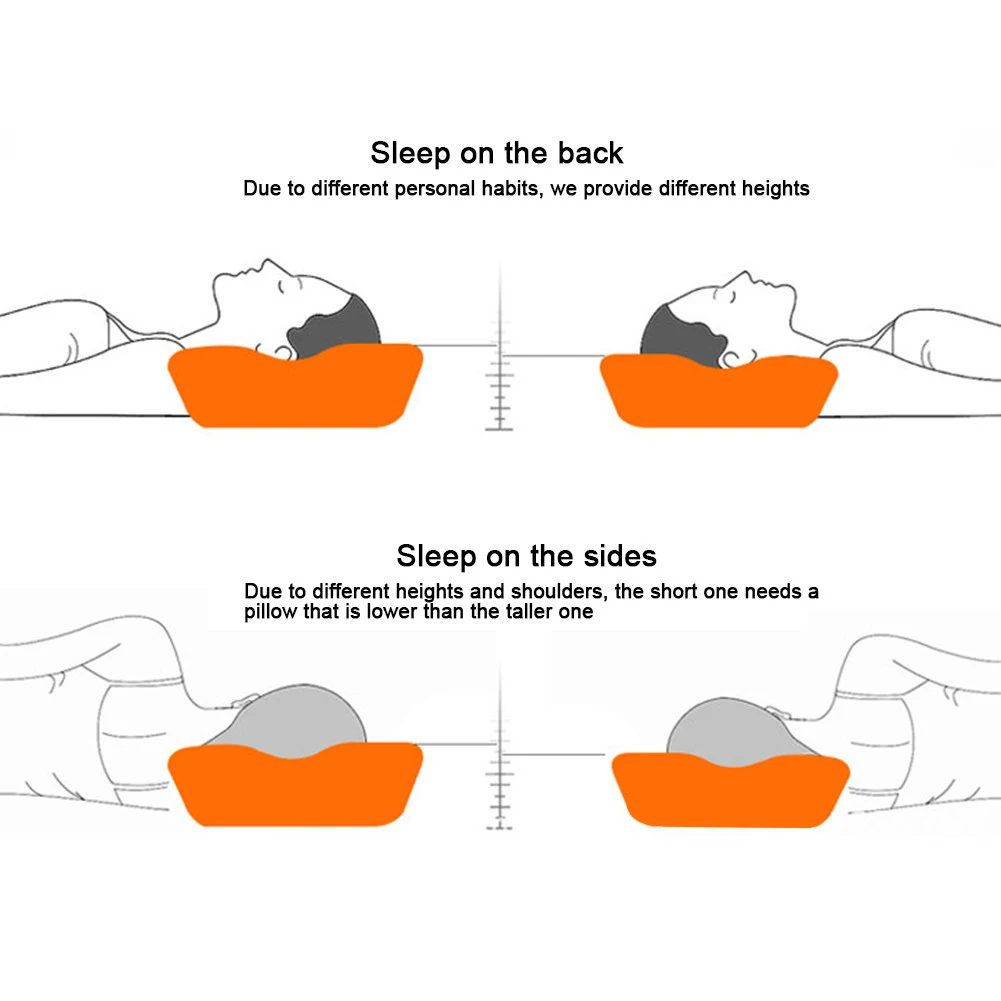 Sleep on the back

Due to different personal habits, we provide different heights

Sleep on the sides

Due to different heights and shoulders, the short one needs a pillow that is lower than the taller one