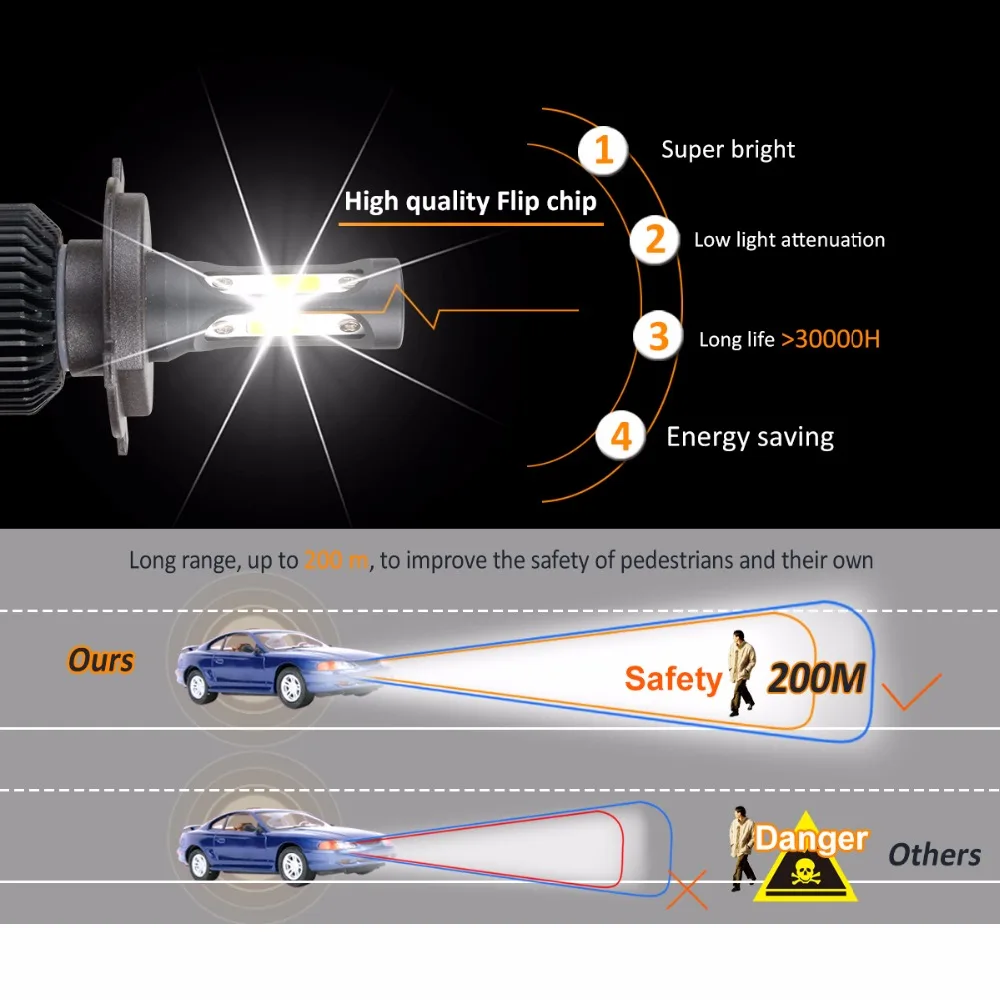 High quality Flip chip

1 Super bright

2 Low light attenuation

3 Long life >30000H

4 Energy saving

Long range, up to 200 m, to improve the safety of pedestrians and their own

Ours

Safety 200M

Danger

Others