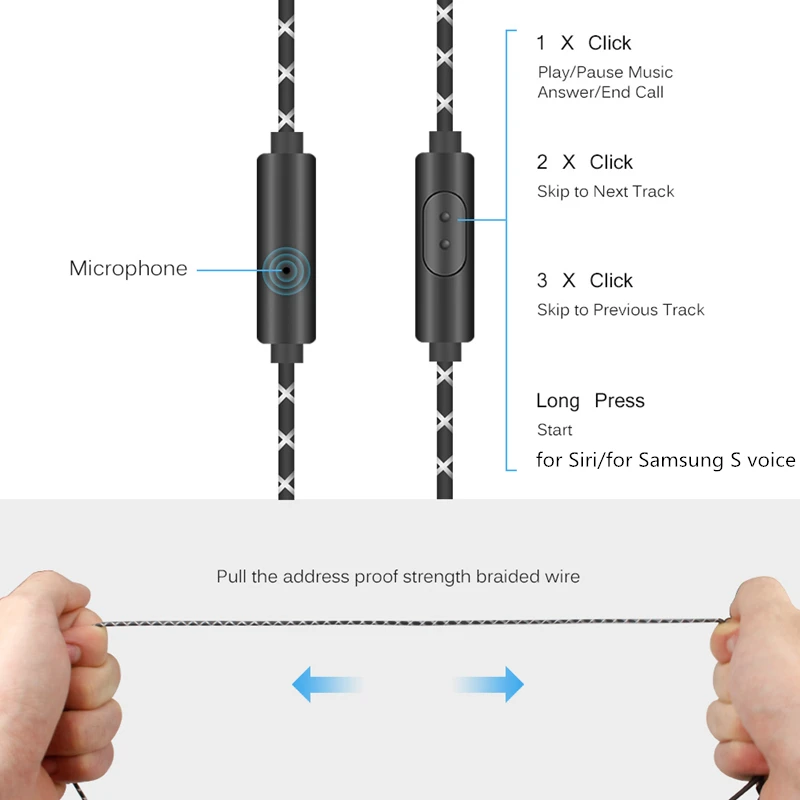 Microphone

1 X Click
Play/Pause Music
Answer/End Call

2 X Click
Skip to Next Track

3 X Click
Skip to Previous Track

Long Press
Start
for Siri/for Samsung S voice

Pull the address proof strength braided wire