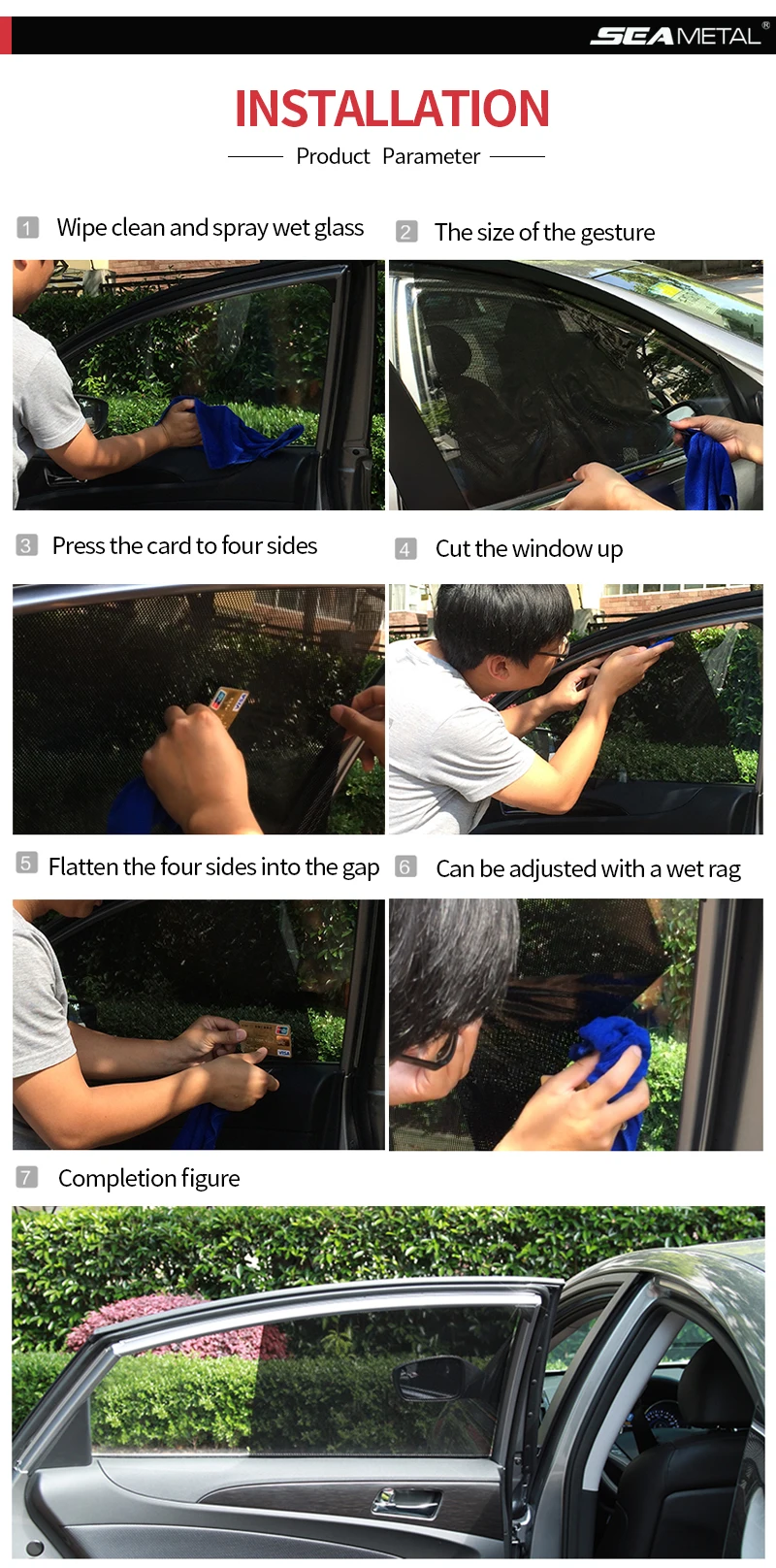 SEAMETAL®

INSTALLATION

Product Parameter

1 Wipe clean and spray wet glass

2 The size of the gesture

3 Press the card to four sides

4 Cut the window up

5 Flatten the four sides into the gap

6 Can be adjusted with a wet rag

7 Completion figure