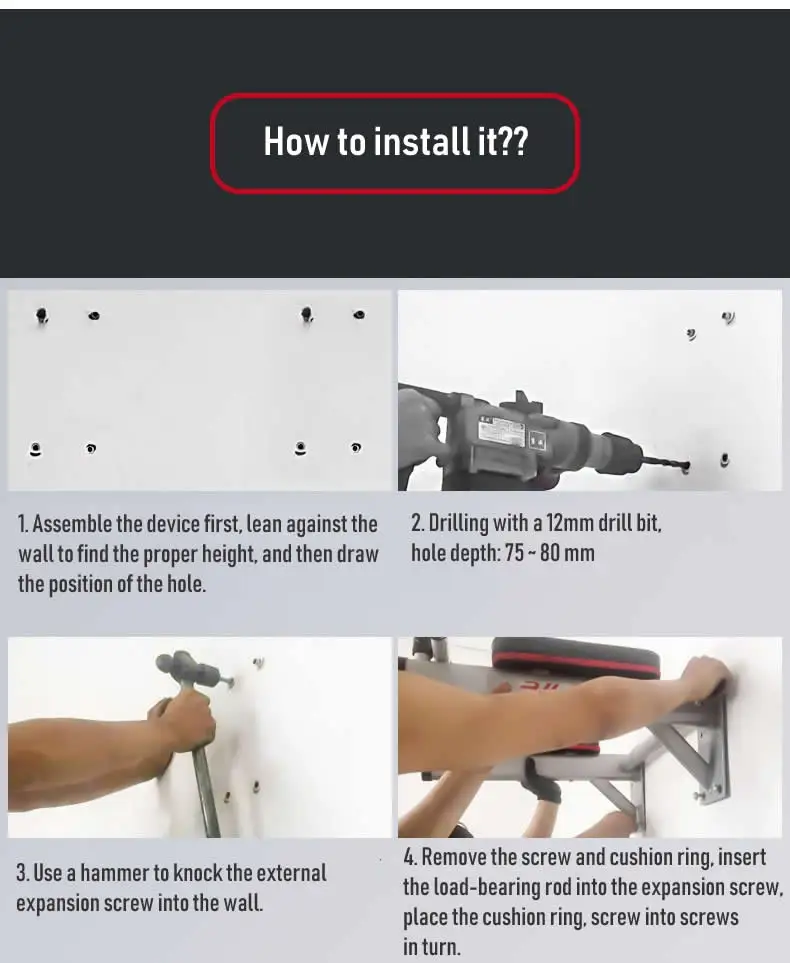 How to install it??

1. Assemble the device first, lean against the wall to find the proper height, and then draw the position of the hole.

2. Drilling with a 12mm drill bit, hole depth: 75 ~ 80 mm

3. Use a hammer to knock the external expansion screw into the wall.

4. Remove the screw and cushion ring, insert the load-bearing rod into the expansion screw, place the cushion ring, screw into screws in turn.