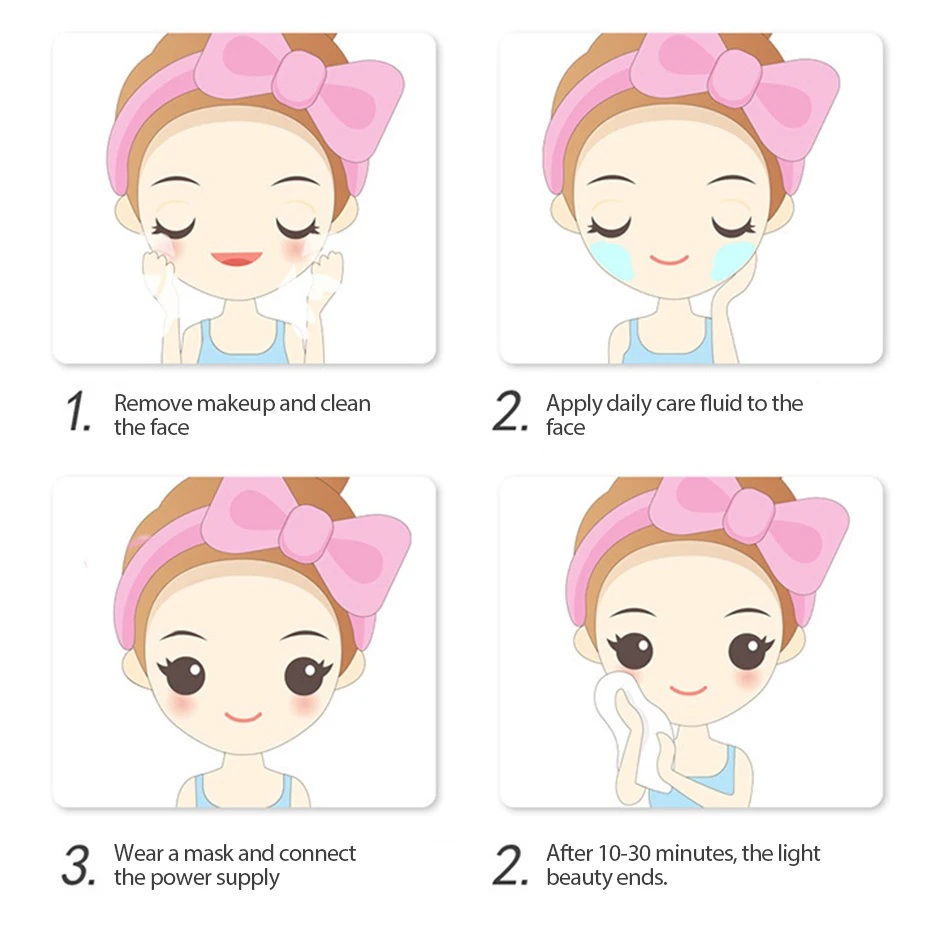 1. Remove makeup and clean the face

2. Apply daily care fluid to the face

3. Wear a mask and connect the power supply

2. After 10-30 minutes, the light beauty ends.