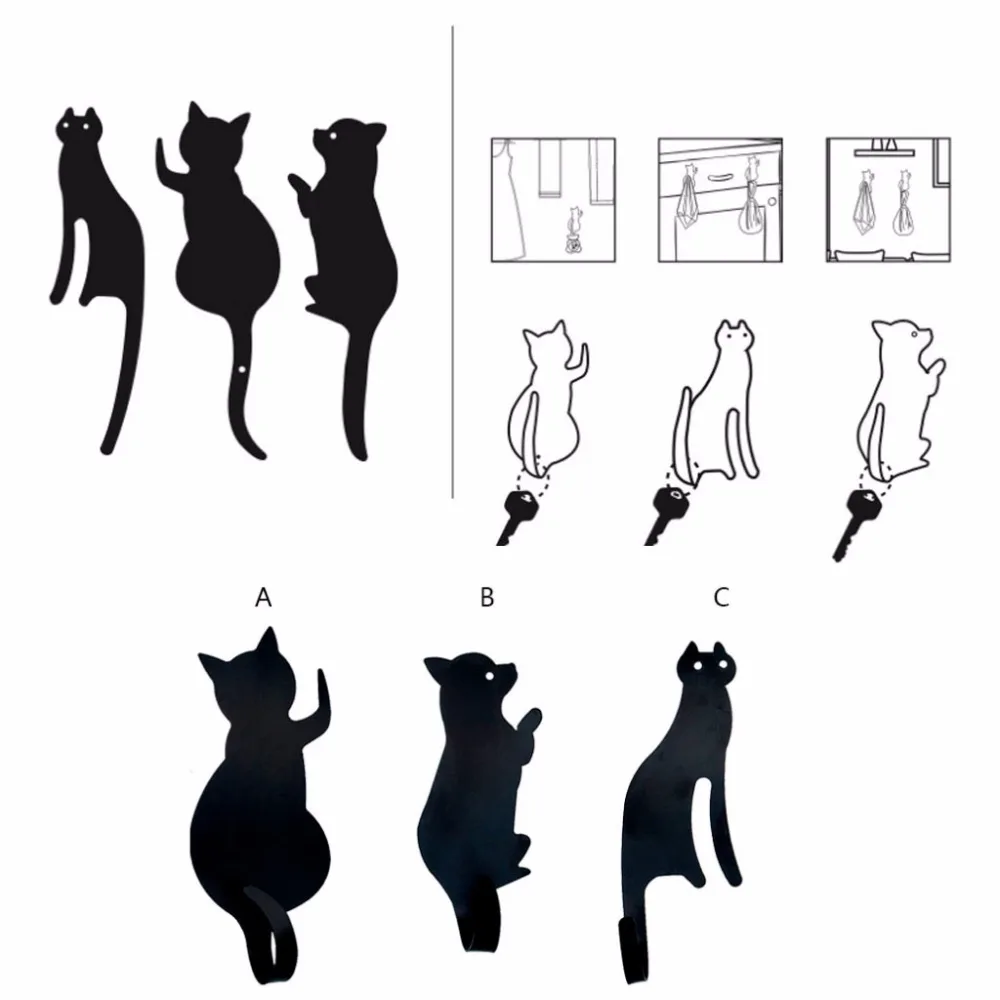 A

B

C