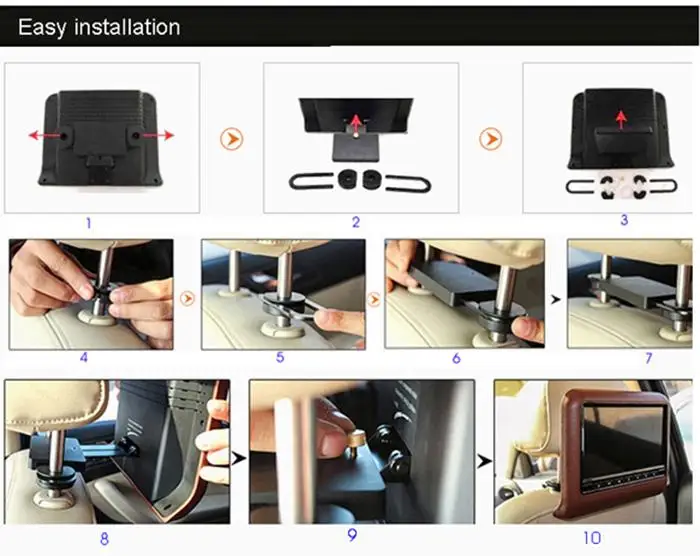 Easy installation

1

2

3

4

5

6

7

8

9

10