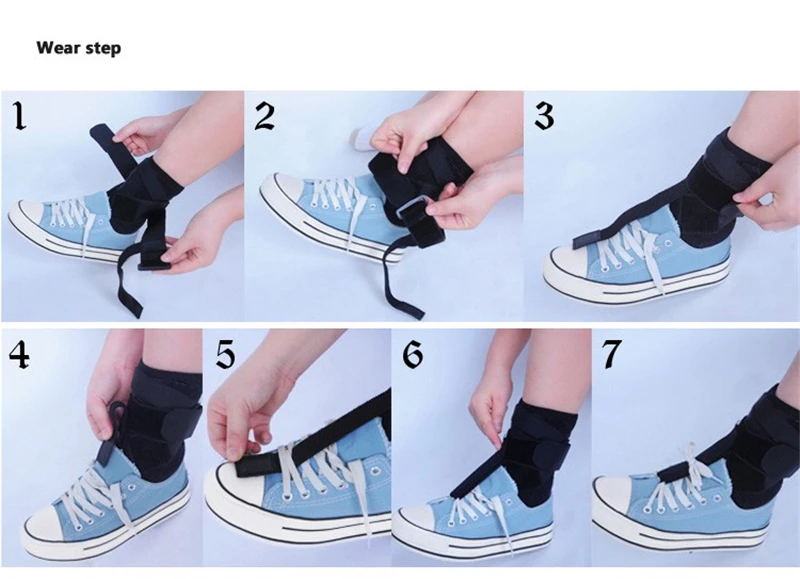 Wear step

1

2

3

4

5

6

7