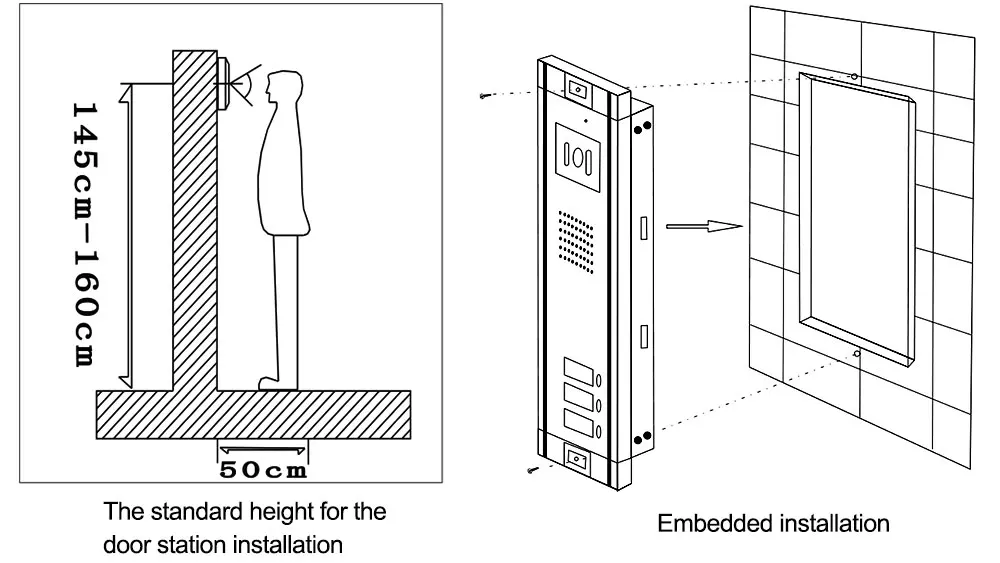 145cm-160cm

50cm

The standard height for the door station installation

Embedded installation