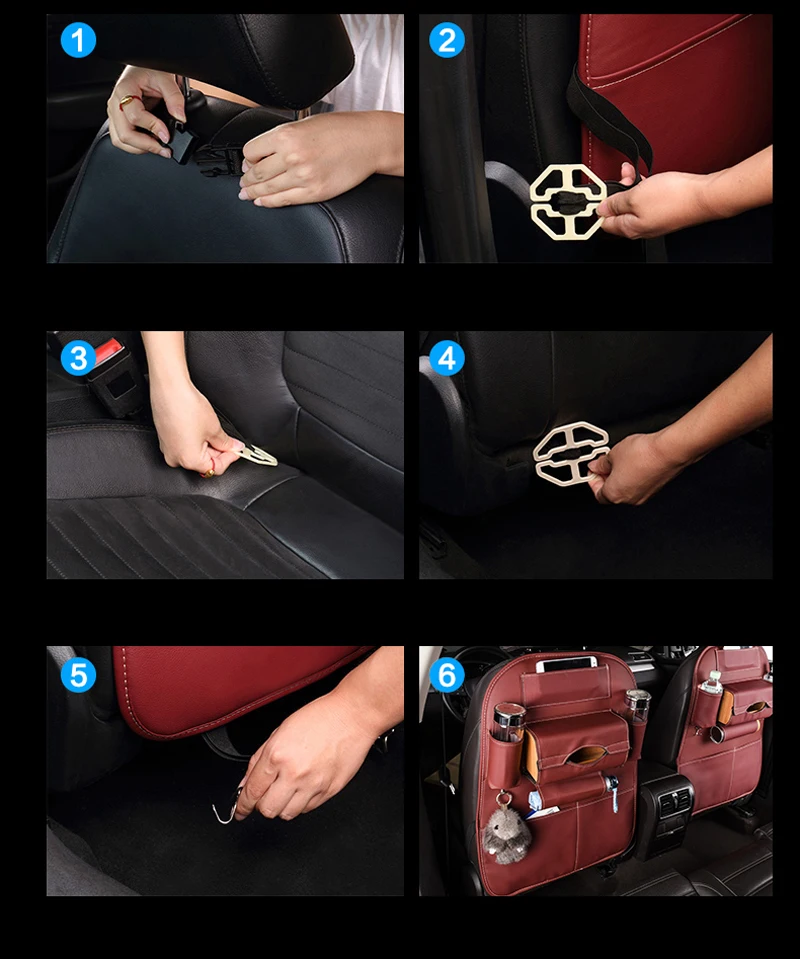 1

2

3

4

5

6