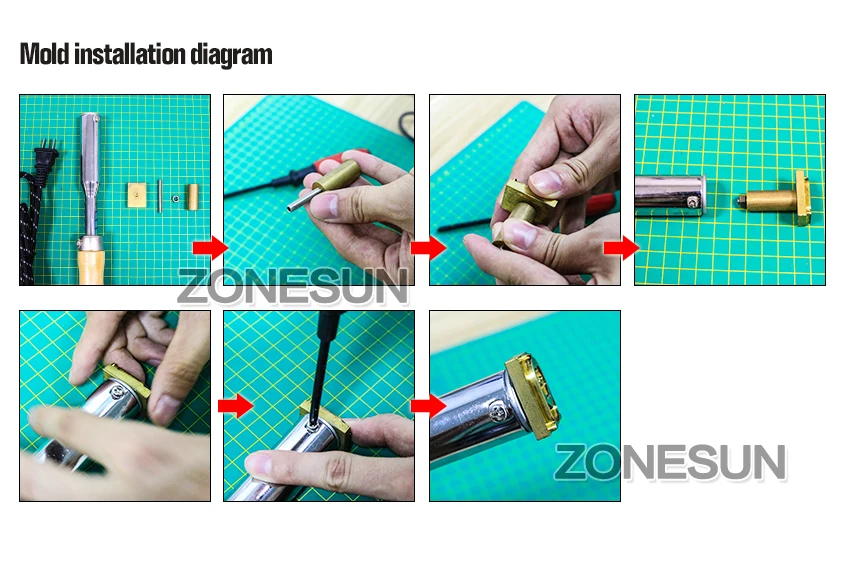 Mold installation diagram

ZONESUN

ZONESUN