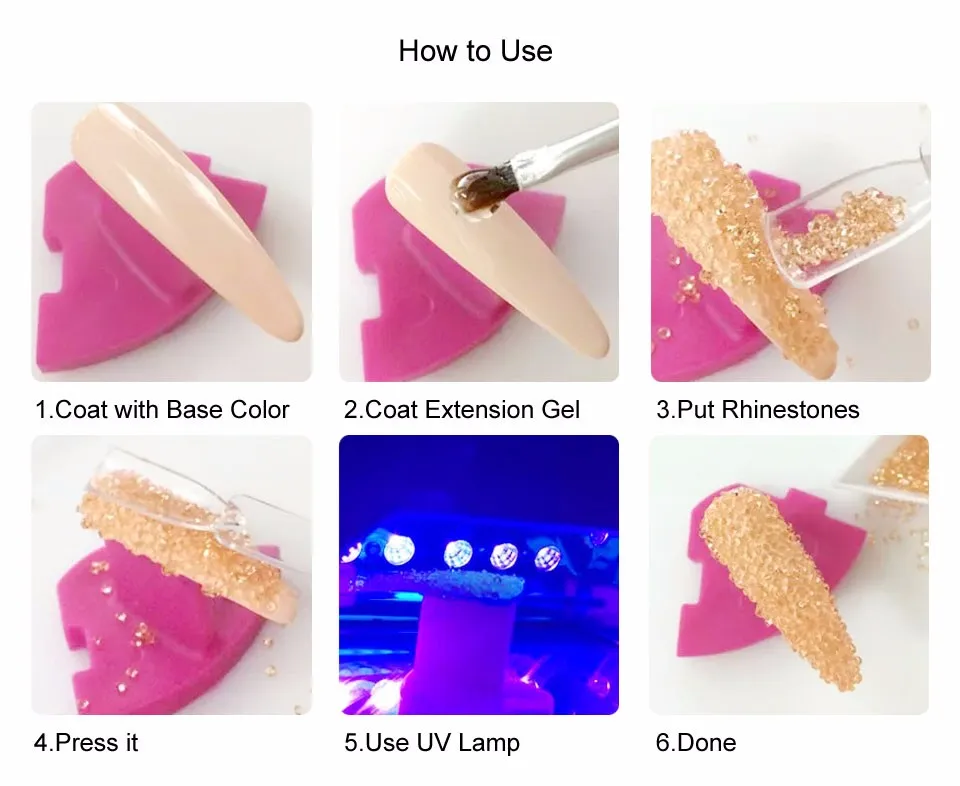 How to Use

1.Coat with Base Color

2.Coat Extension Gel

3.Put Rhinestones

4.Press it

5.Use UV Lamp

6.Done