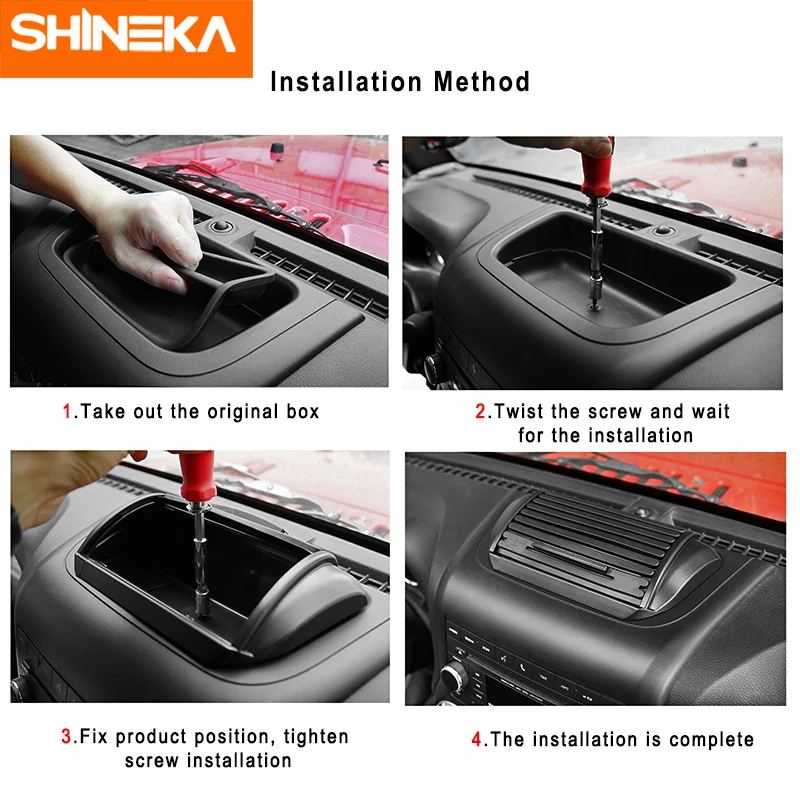 SHINEKA

Installation Method

1.Take out the original box

2.Twist the screw and wait for the installation

3.Fix product position, tighten screw installation

4.The installation is complete