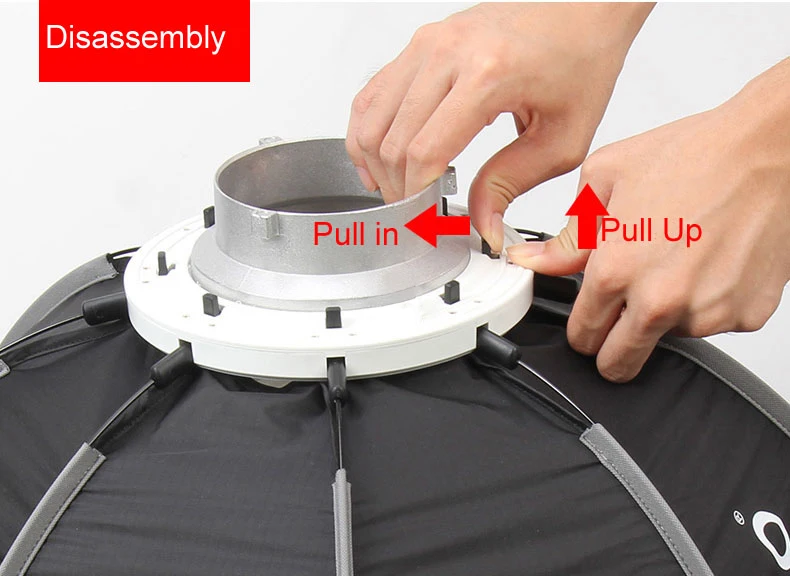 Disassembly

Pull in

Pull Up