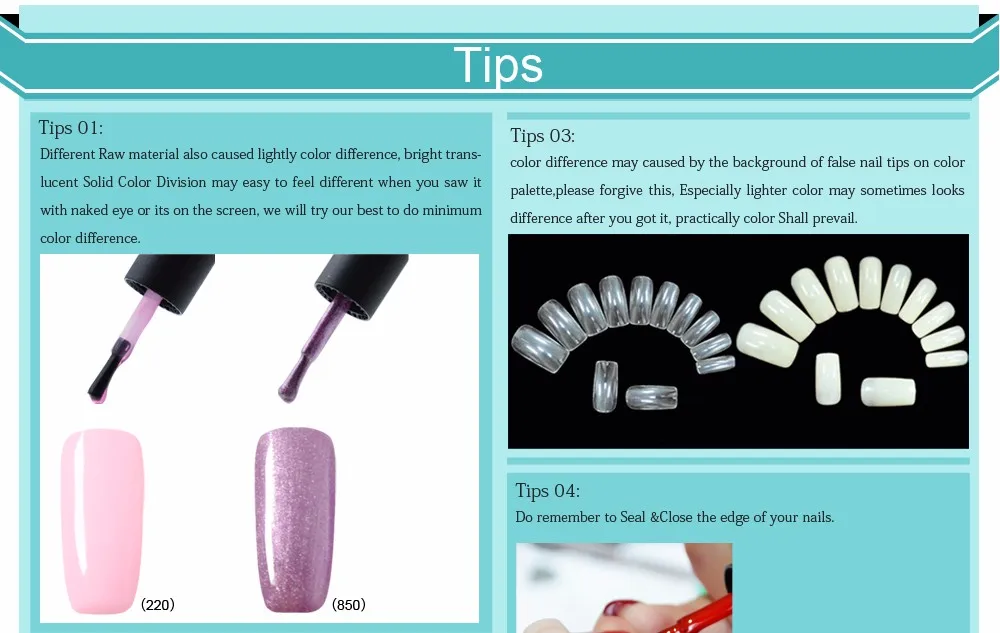 Tips

Tips 01:
Different Raw material also caused lightly color difference, bright translucent Solid Color Division may easy to feel different when you saw it with naked eye or its on the screen, we will try our best to do minimum color difference.

(220)

(850)

Tips 03:
color difference may caused by the background of false nail tips on color palette,please forgive this, Especially lighter color may sometimes looks difference after you got it, practically color Shall prevail.

Tips 04:
Do remember to Seal &Close the edge of your nails.