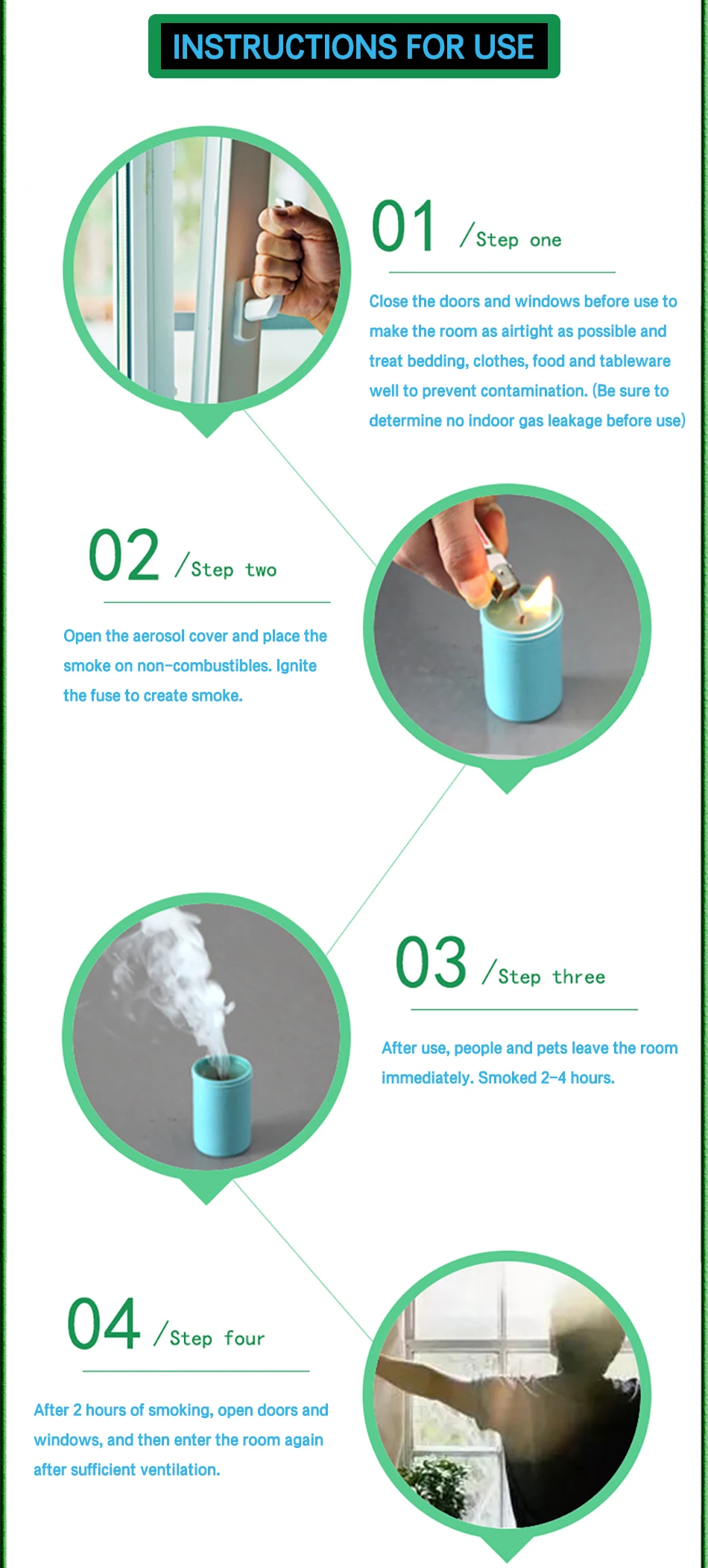 INSTRUCTIONS FOR USE

01 /Step one

Close the doors and windows before use to make the room as airtight as possible and treat bedding, clothes, food and tableware well to prevent contamination. (Be sure to determine no indoor gas leakage before use)

02 /Step two

Open the aerosol cover and place the smoke on non-combustibles. Ignite the fuse to create smoke.

03 /Step three

After use, people and pets leave the room immediately. Smoked 2-4 hours.

04 /Step four

After 2 hours of smoking, open doors and windows, and then enter the room again after sufficient ventilation.