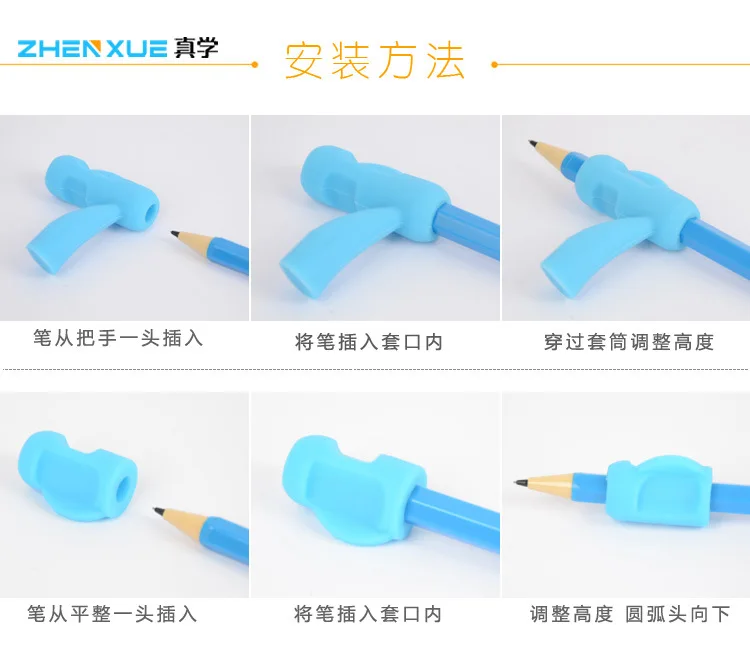 ZHENXUE 真学

安装方法

笔从把手一头插入

将笔插入套口内

穿过套筒调整高度

笔从平整一头插入

将笔插入套口内

调整高度 圆弧头向下