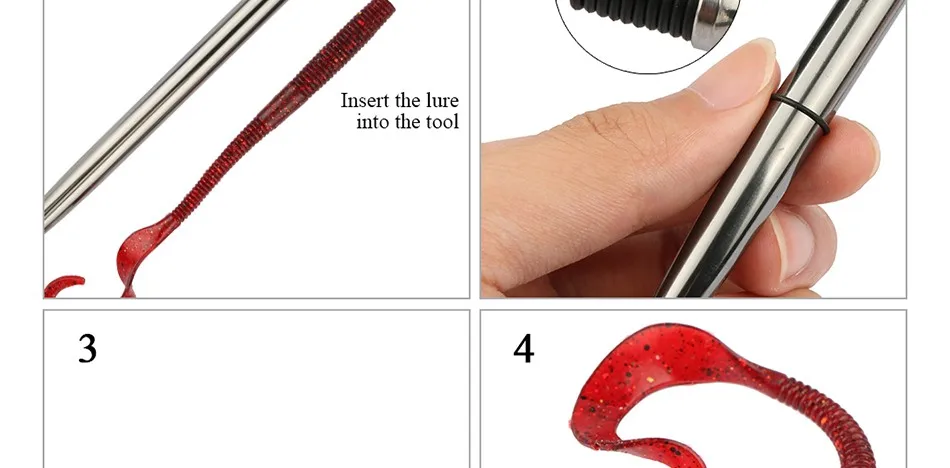 Insert the lure into the tool

3

4