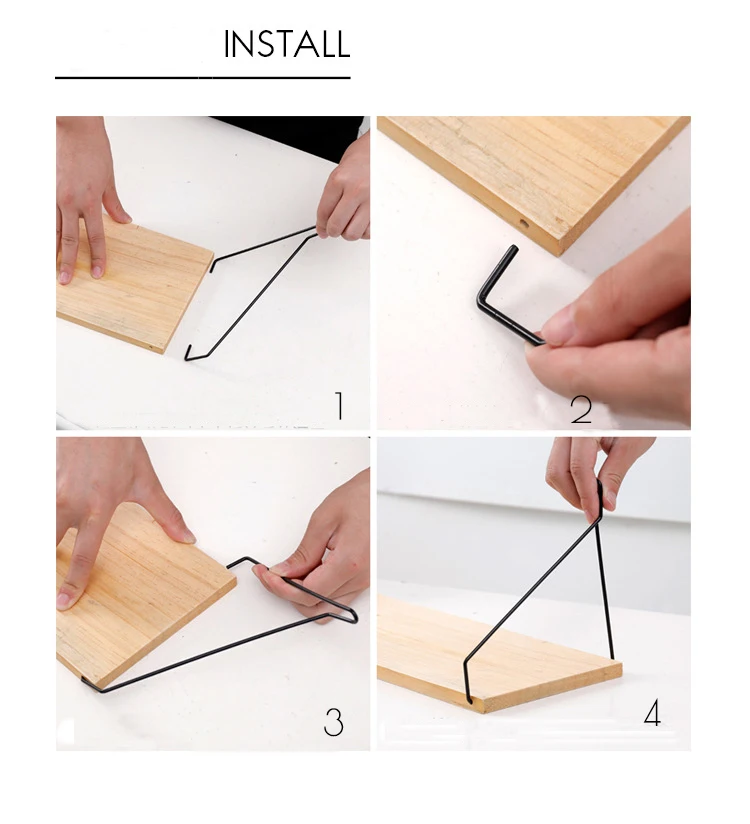 INSTALL

1

2

3

4