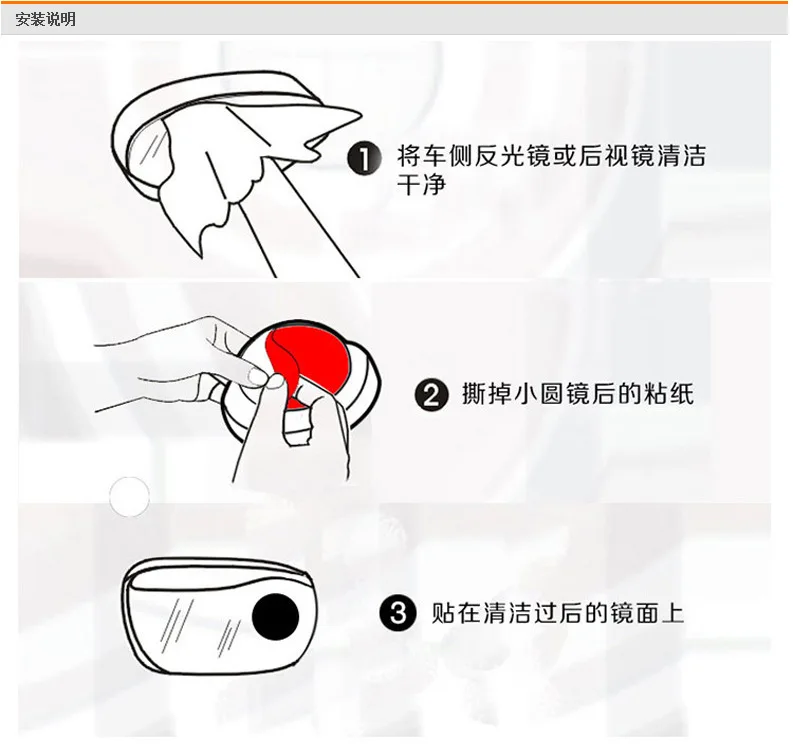 安装说明

1 将车侧反光镜或后视镜清洁干净

2 撕掉小圆镜后的粘纸

3 贴在清洁过后的镜面上