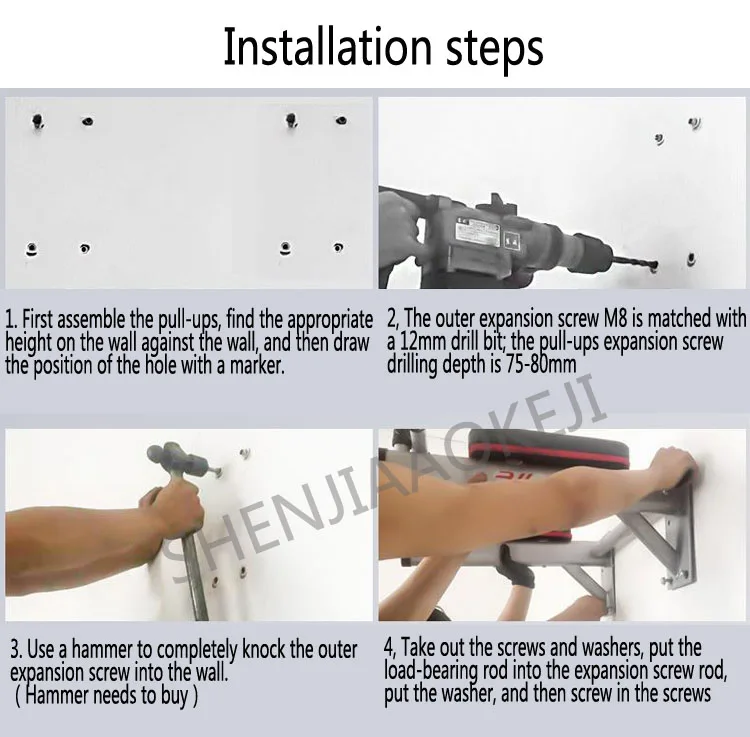 Installation steps

1. First assemble the pull-ups, find the appropriate height on the wall against the wall, and then draw the position of the hole with a marker.

2, The outer expansion screw M8 is matched with a 12mm drill bit; the pull-ups expansion screw drilling depth is 75-80mm

3. Use a hammer to completely knock the outer expansion screw into the wall.
( Hammer needs to buy )

4, Take out the screws and washers, put the load-bearing rod into the expansion screw rod, put the washer, and then screw in the screws

SHENJIAAOKEJI