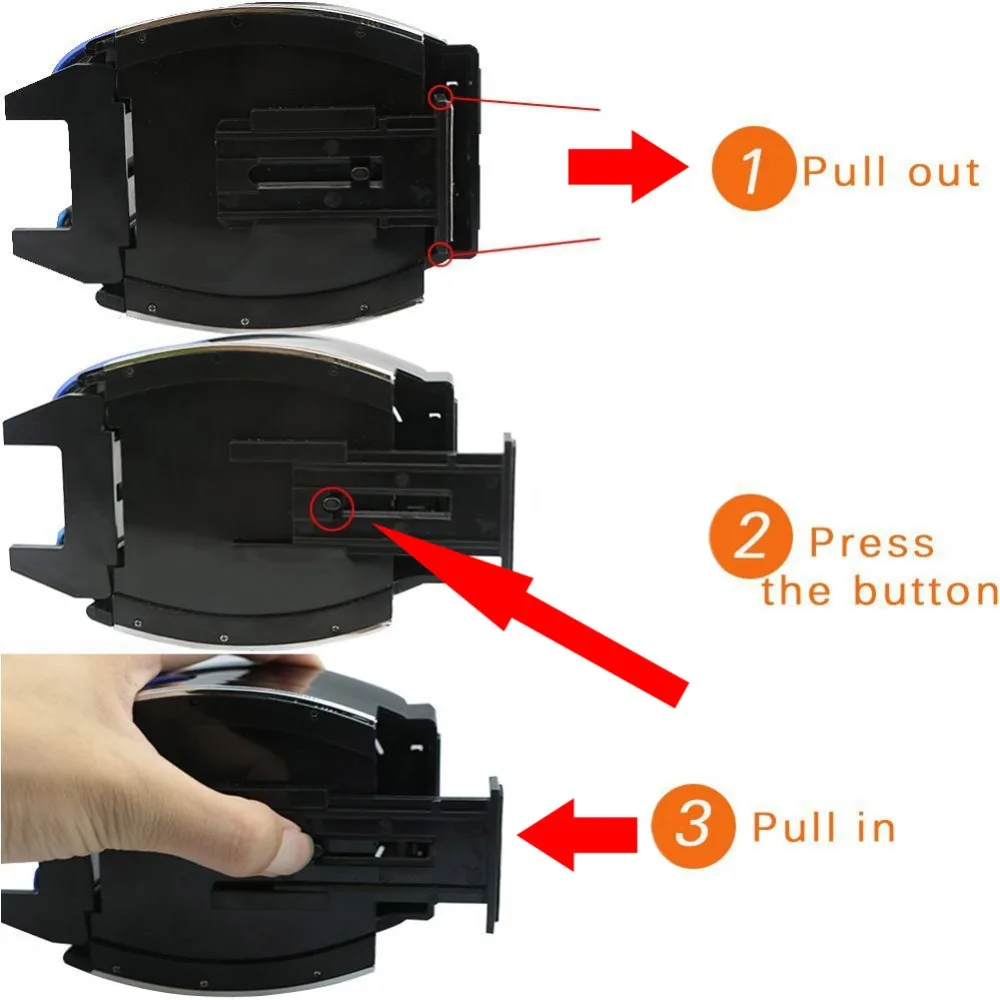 1 Pull out

2 Press the button

3 Pull in