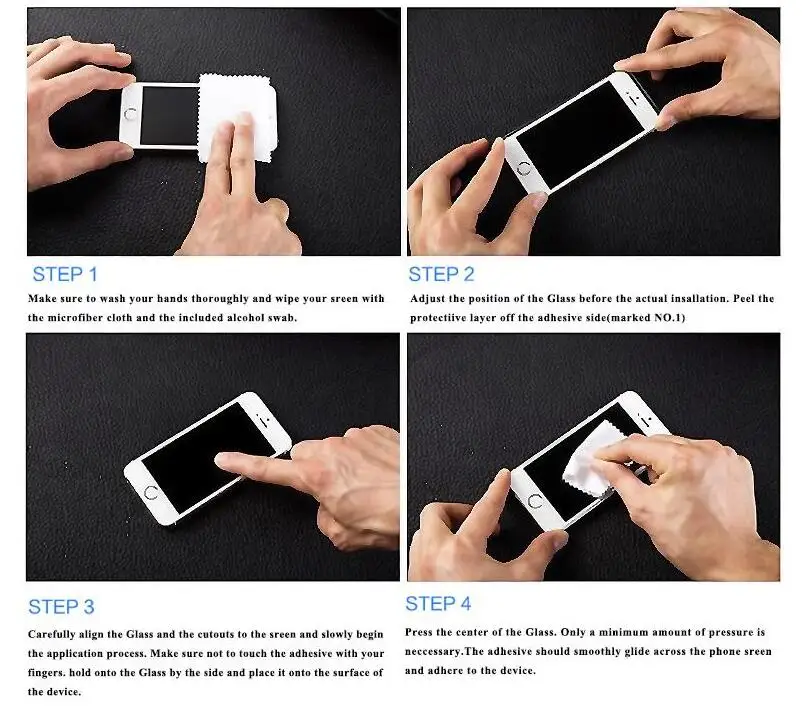 STEP 1

Make sure to wash your hands thoroughly and wipe your sreen with the microfiber cloth and the included alcohol swab.

STEP 2

Adjust the position of the Glass before the actual insallation. Peel the protectiive layer off the adhesive side(marked NO.1)

STEP 3

Carefully align the Glass and the cutouts to the sreen and slowly begin the application process. Make sure not to touch the adhesive with your fingers. hold onto the Glass by the side and place it onto the surface of the device.

STEP 4

Press the center of the Glass. Only a minimum amount of pressure is neccessary.The adhesive should smoothly glide across the phone sreen and adhere to the device.